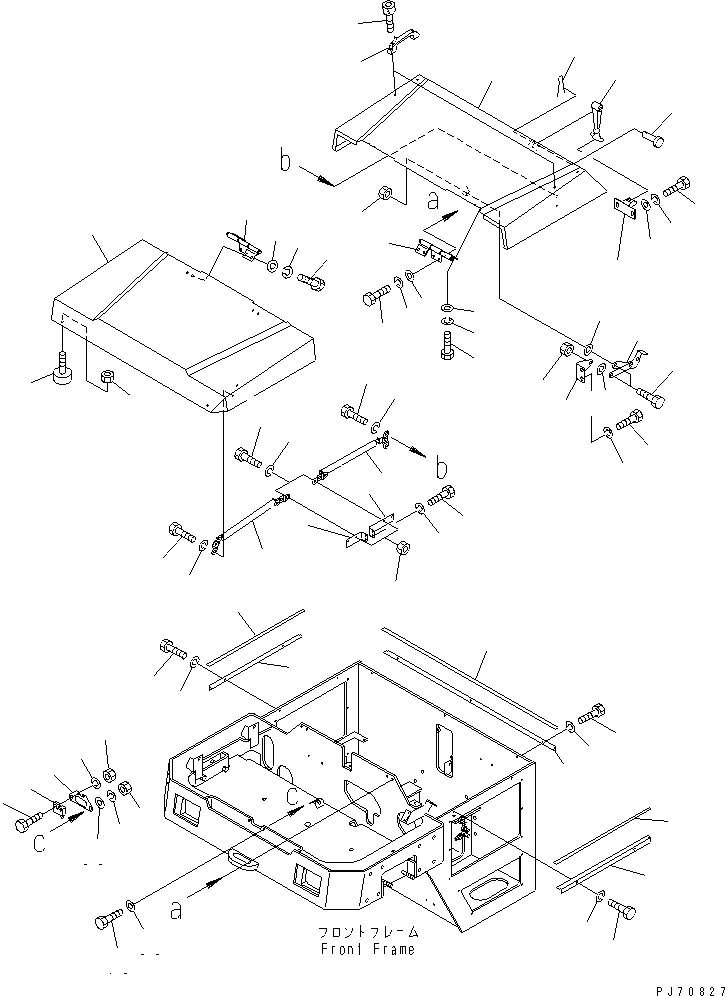 b
a
b
C
C
a
フロントフレーム
Front Frame
PJ70827