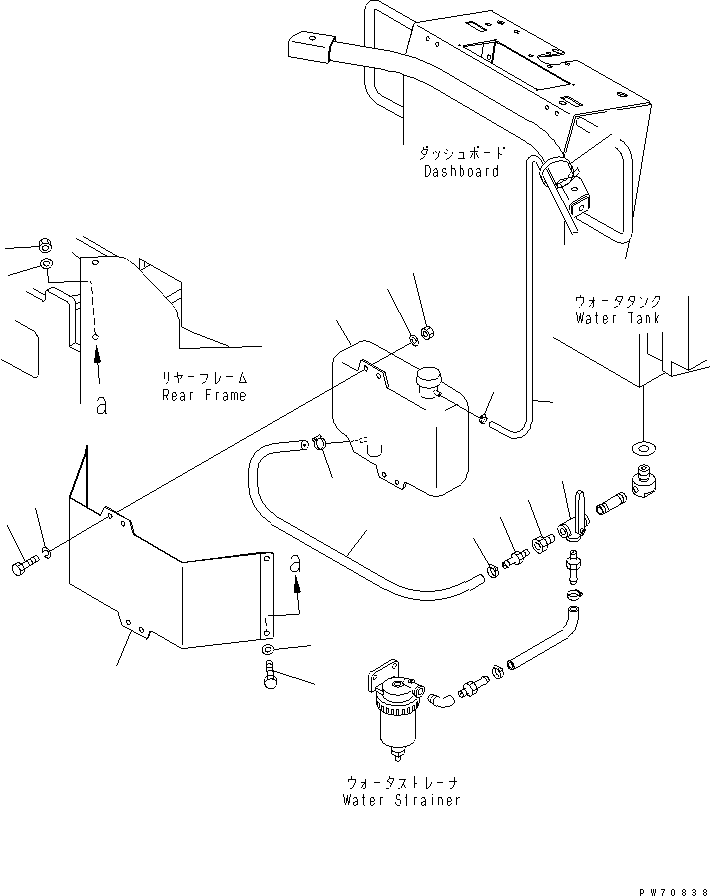 ダッシュボード
Dashboard

ウォータタンク
Water Tank

リヤーフレーム
Rear Frame

a

a

ウォータストレーナ
Water Strainer

PW70838