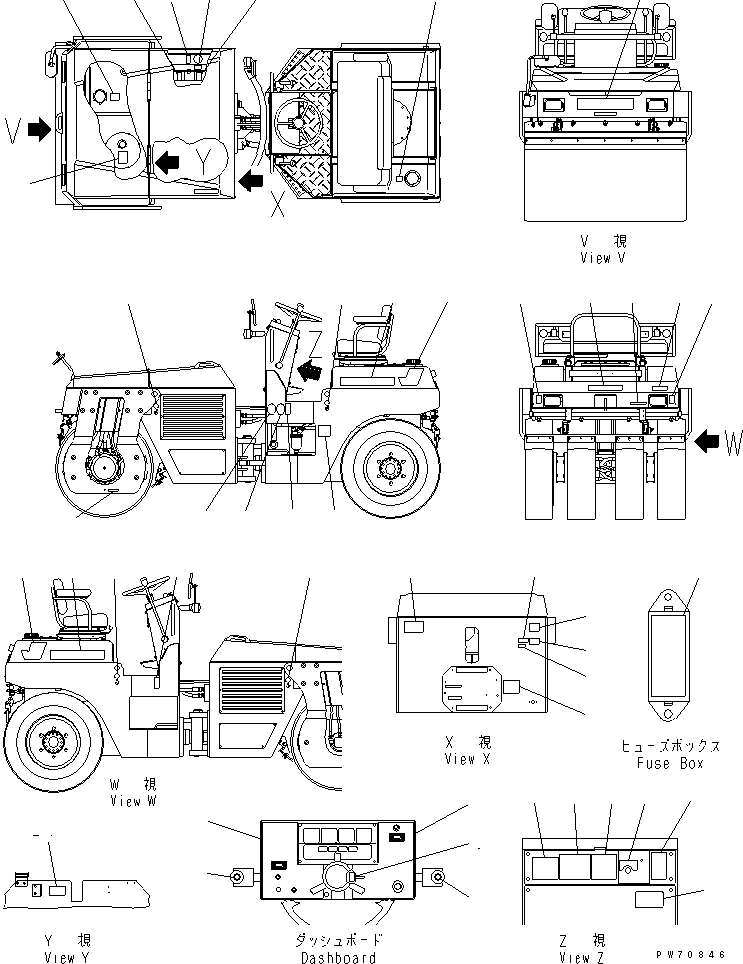 V
Y
X
V 視
View V
Z
W
W 視
View W
X 視
View X
ヒューズボックス
Fuse Box
Y 視
View Y
ダッシュボード
Dashboard
Z 視
View Z
PW70846