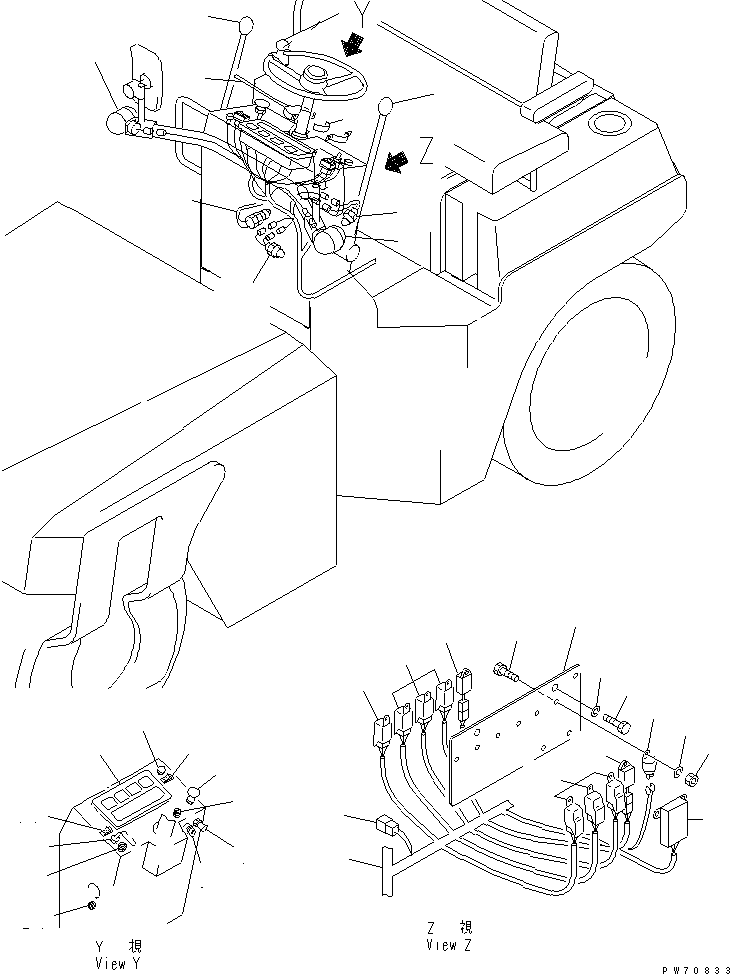 Y

Z

Y 視
View Y

Z 視
View Z

PW70833