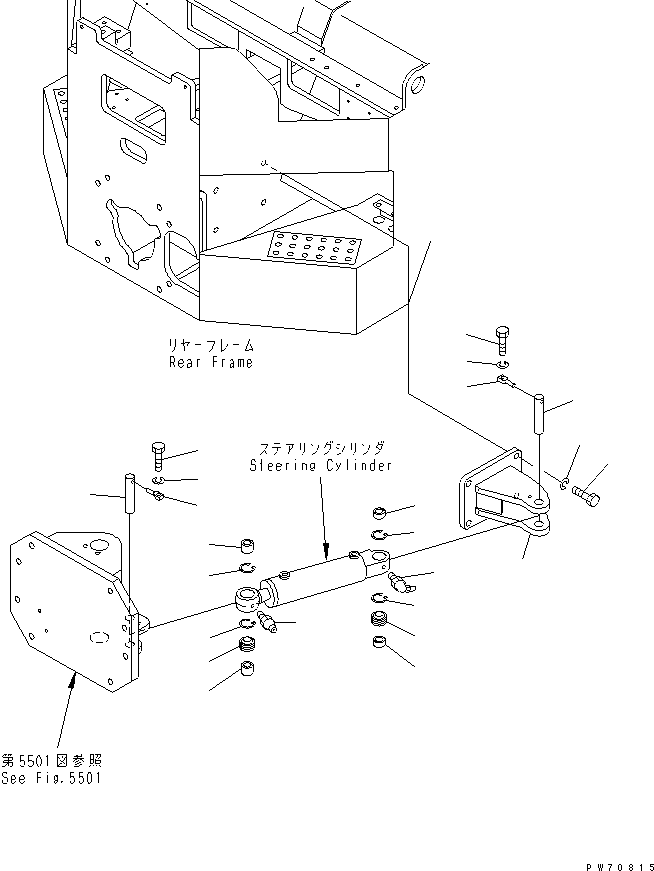 リヤーフレーム
Rear Frame

ステアリングシリンダ
Steering Cylinder

第5501図参照
See Fig.5501

PW70815