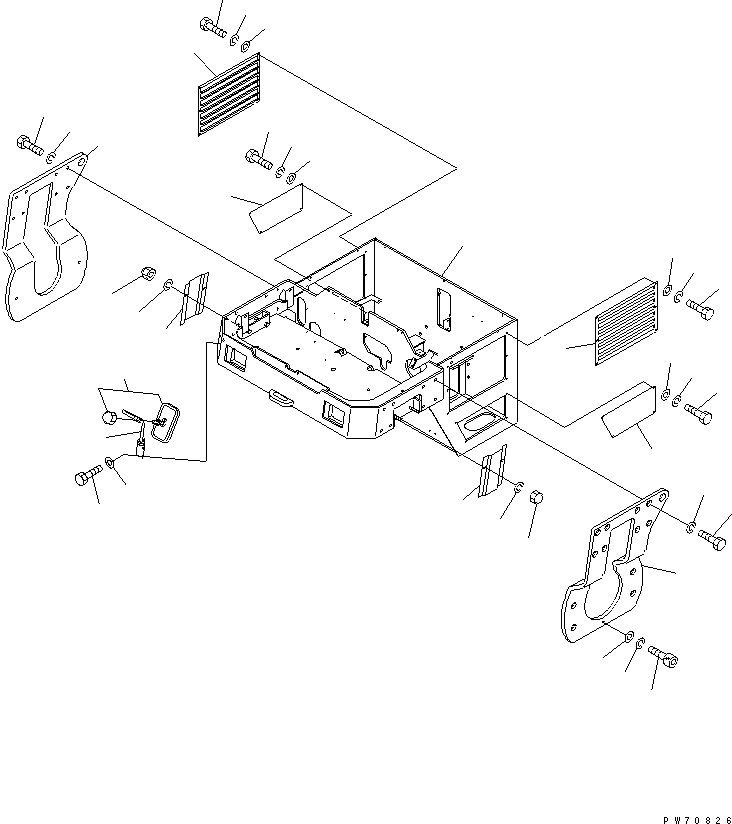 PW70826