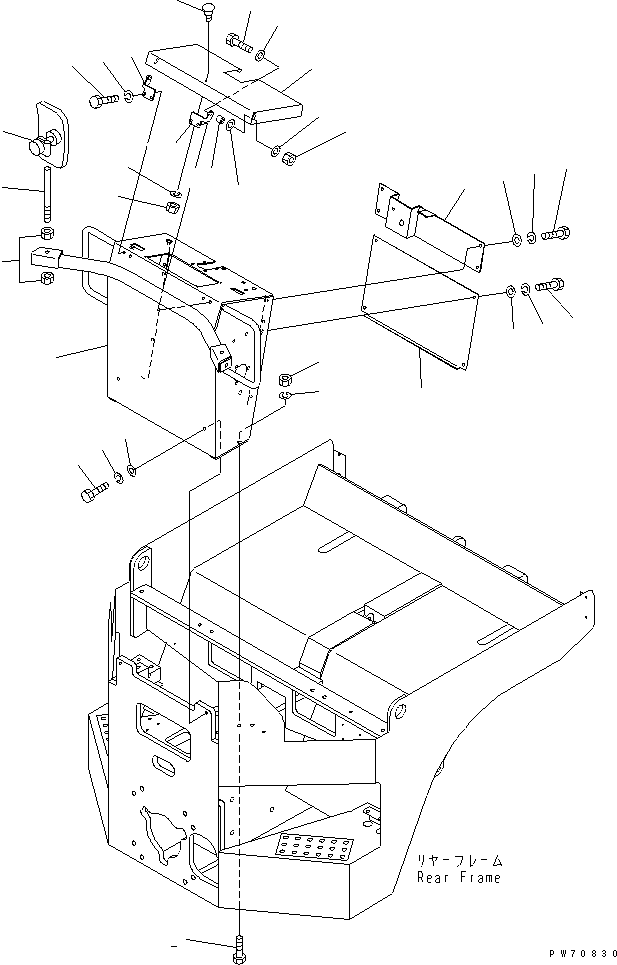 リヤーフレーム
Rear Frame

PW70830