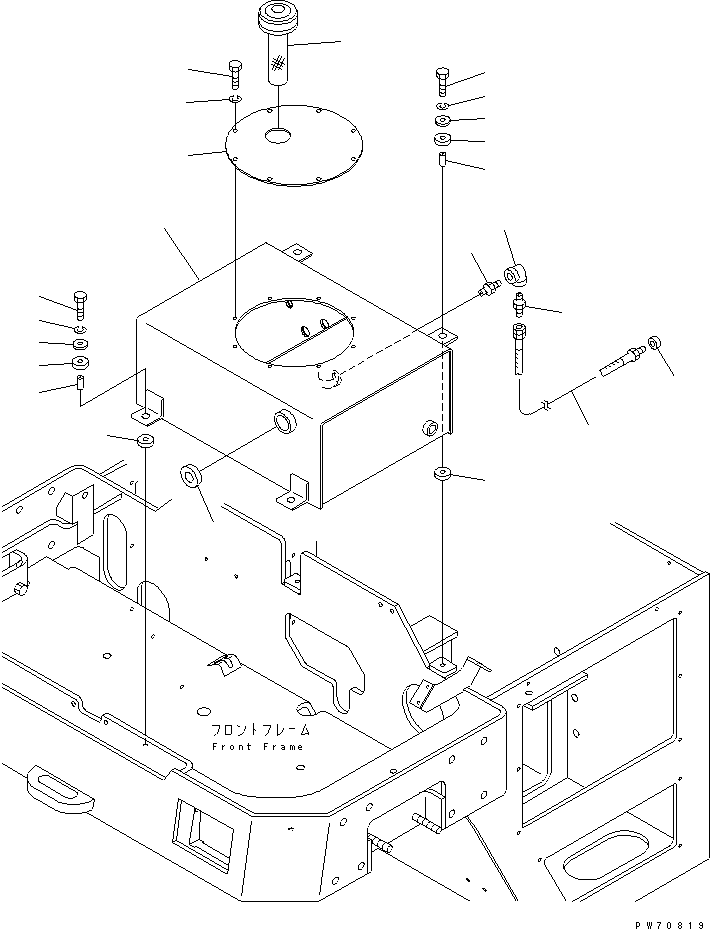 フロントフレーム
Front Frame

PW70819