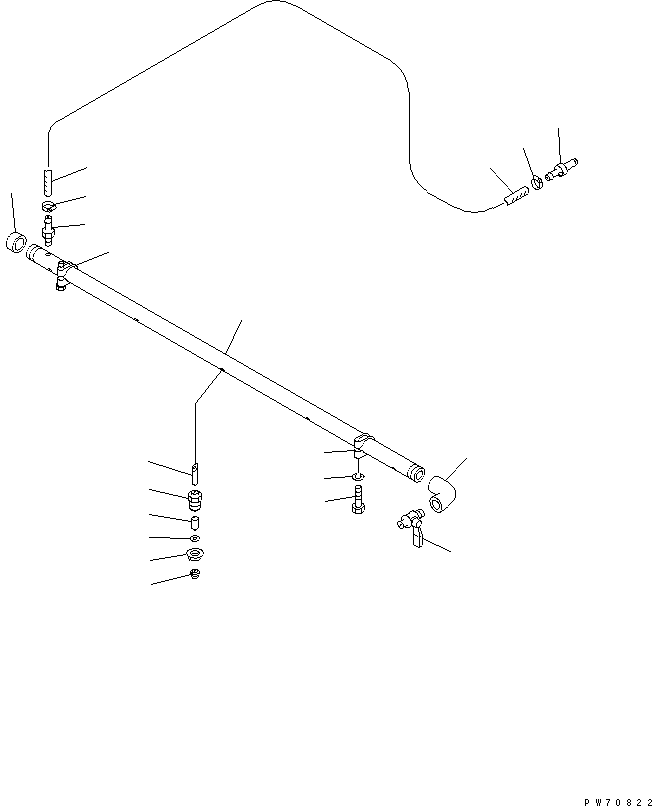 PW70822