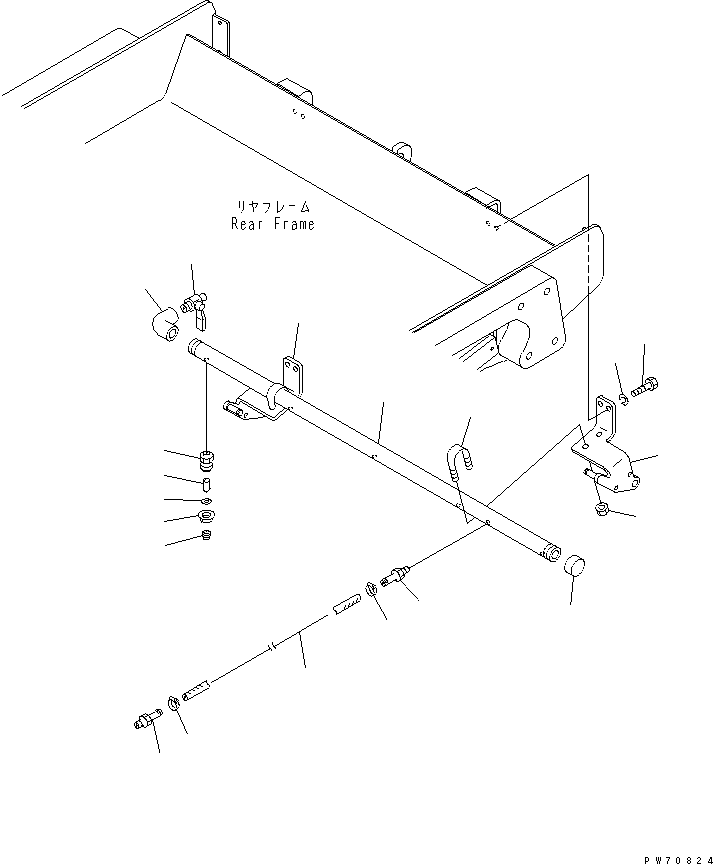 リヤフレーム
Rear Frame

PW70824