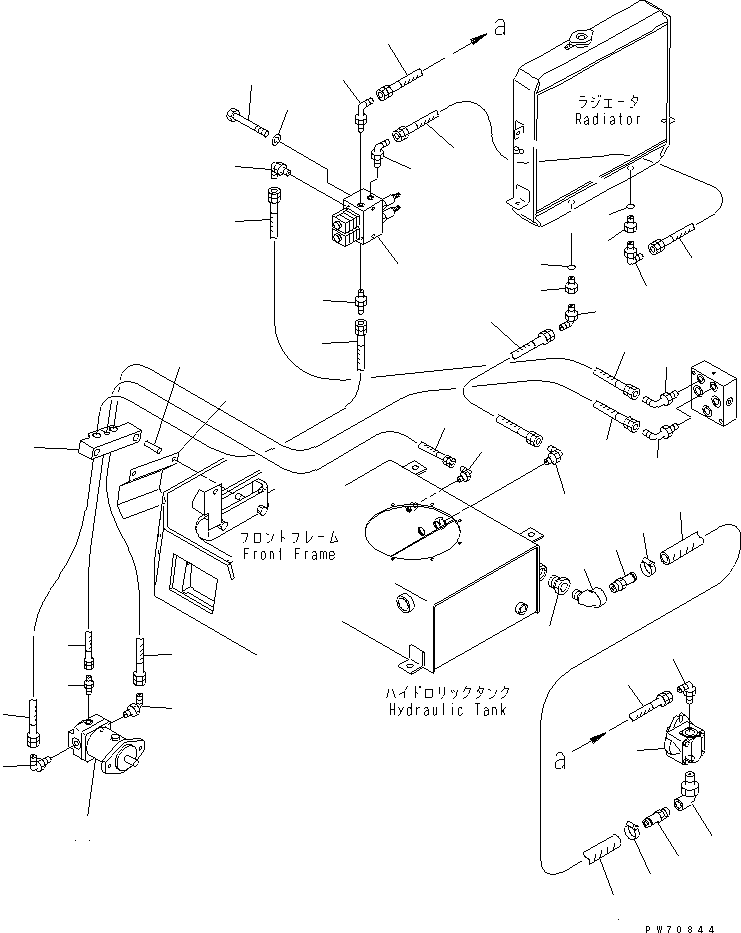 a

ラジエータ
Radiator

フロントフレーム
Front Frame

ハイドロリックタンク
Hydraulic Tank

a

PW70844