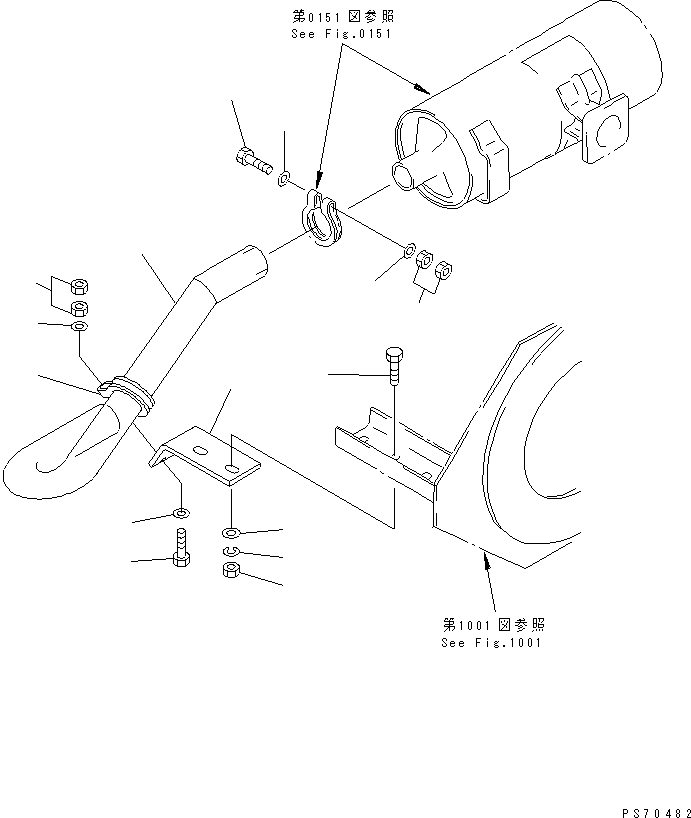 第0151図参照
See Fig.0151

第1001図参照
See Fig.1001

PS70482