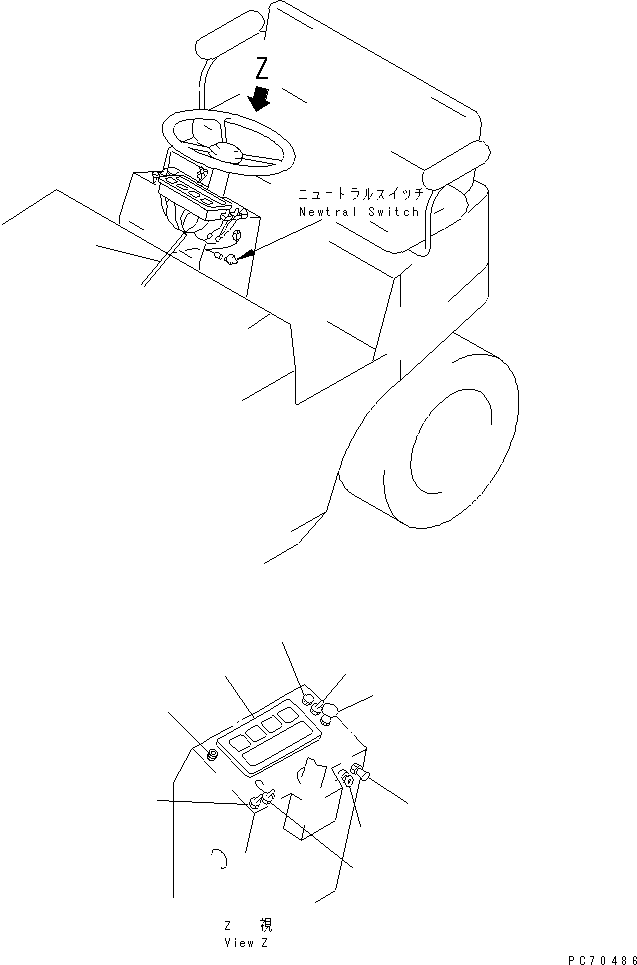 Z

ニュートラルスイッチ
Newtral Switch

Z 視
View Z

PC70486