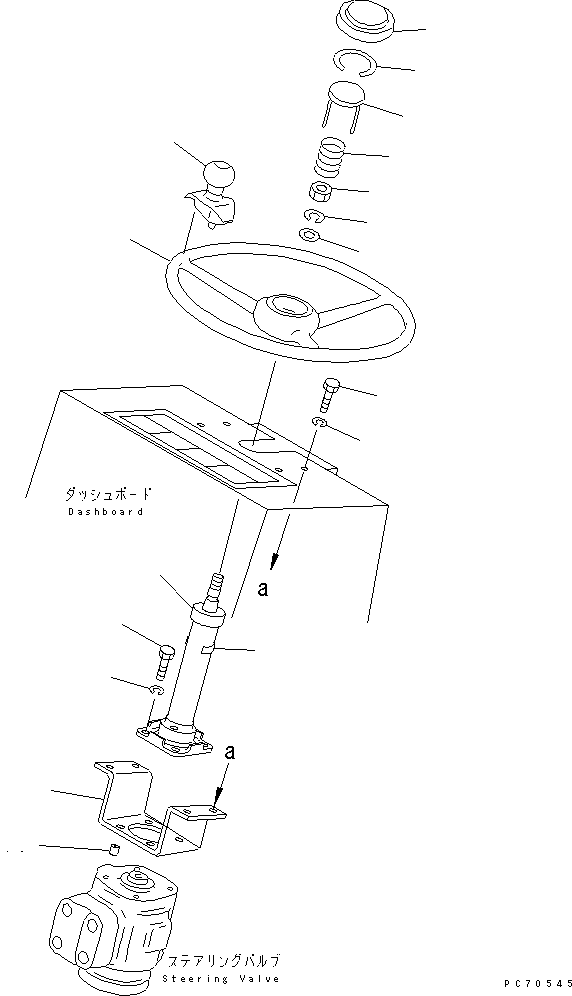 ダッシュボード
Dashboard

a

a

ステアリングバルブ
Steering Valve

PC70545