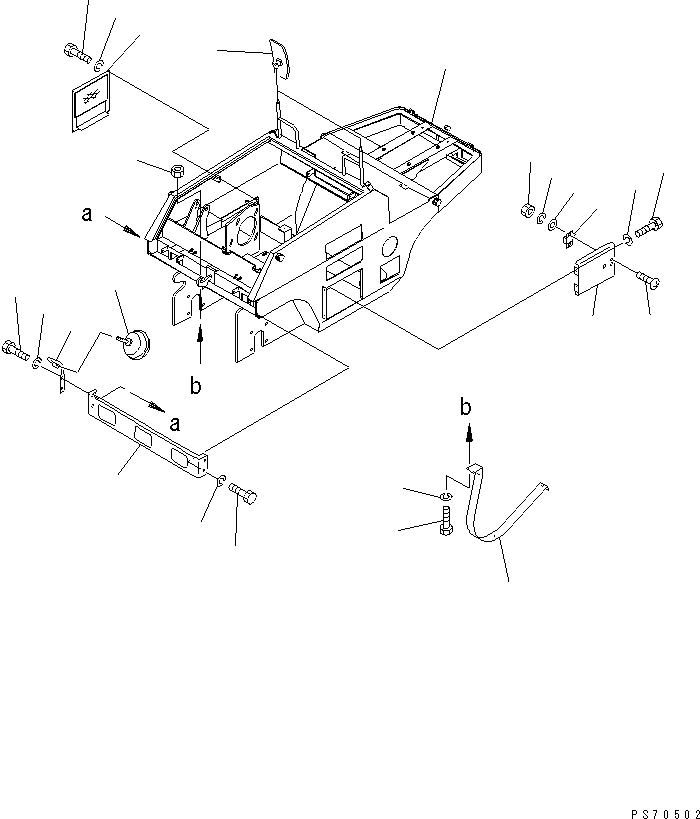 a

b

a

b

PS70502