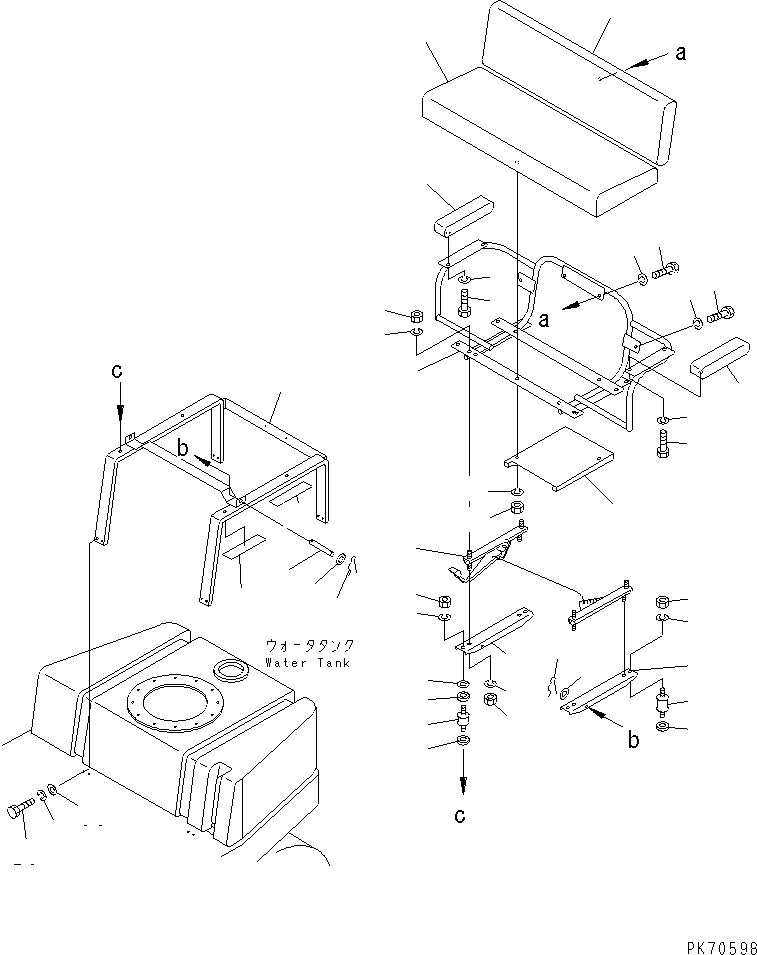 a

a

c

b

ウォータタンク
Water Tank

b

c

PK70598