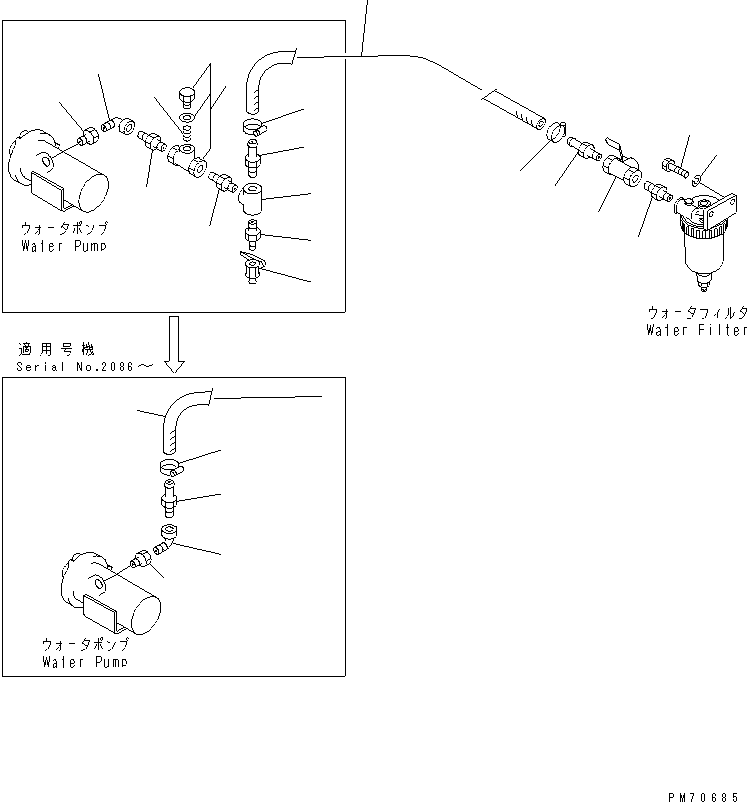 ウォータポンプ
Water Pump

ウォータフィルタ
Water Filter

適用号機
Serial No.2086～

ウォータポンプ
Water Pump

PM70685