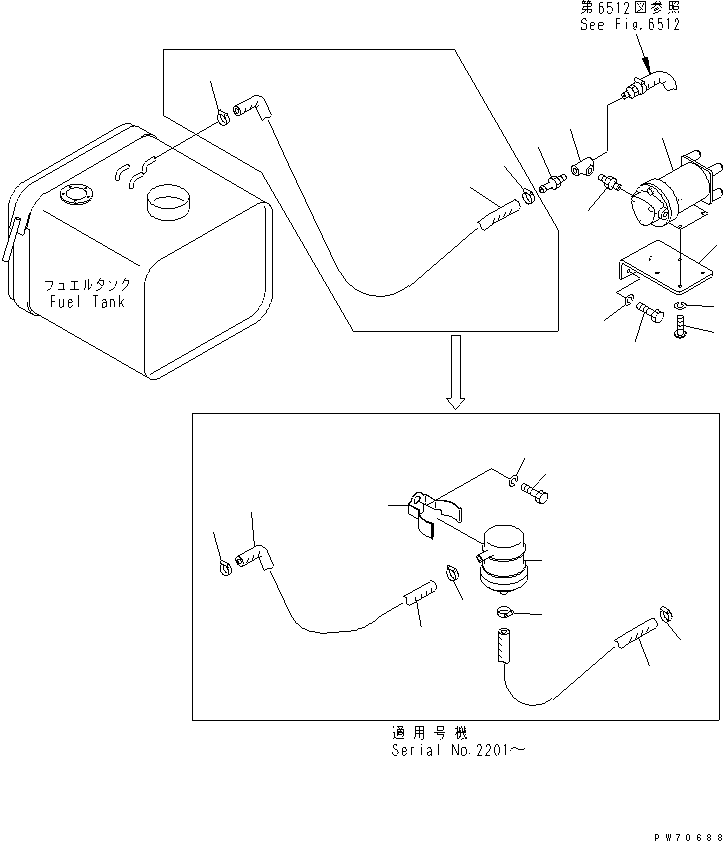 第6512図参照
See Fig.6512

フュエルタンク
Fuel Tank

適用号機
Serial No.2201～

PW70688