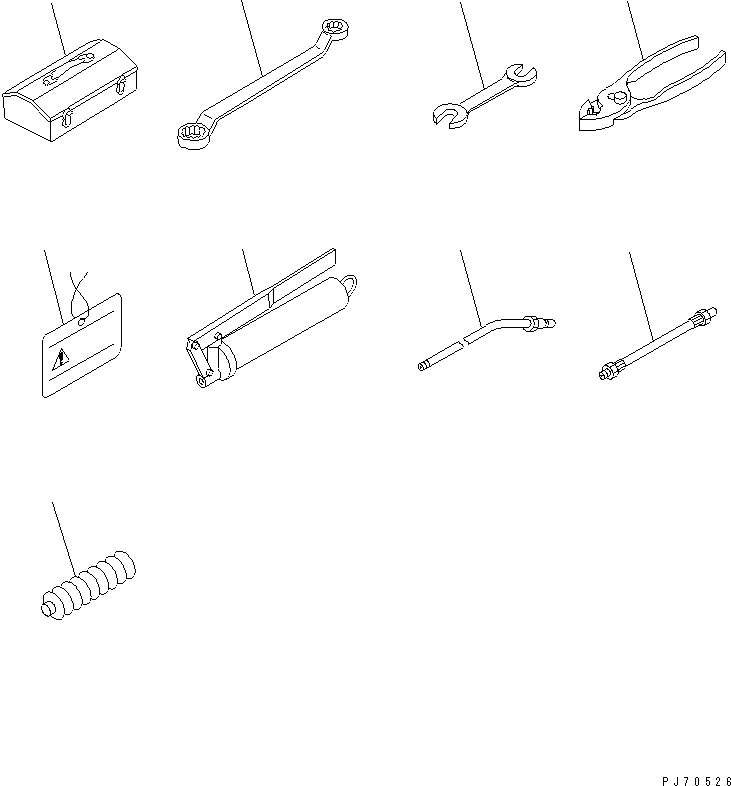 PJ70526