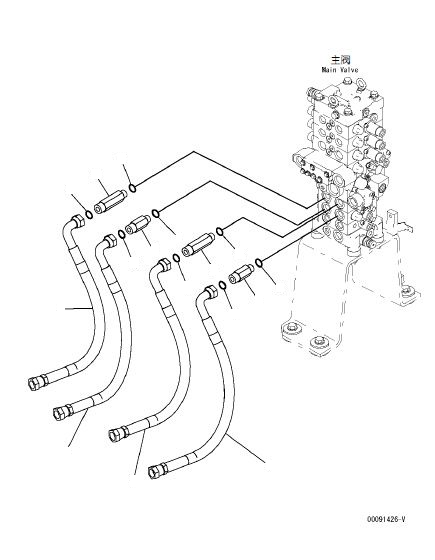 主阀
Main Valve

00091426-V