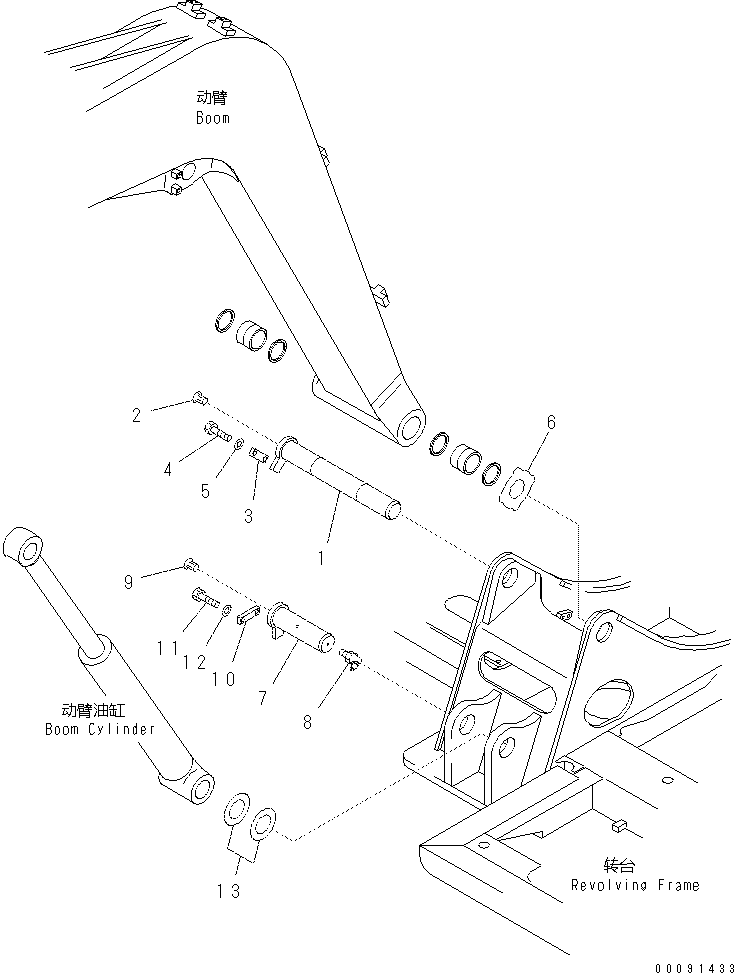 动臂
Boom

2
4
5
3
1
6
9
11
12
10
7
8

动臂油缸
Boom Cylinder

13

转台
Revolving Frame

00091433