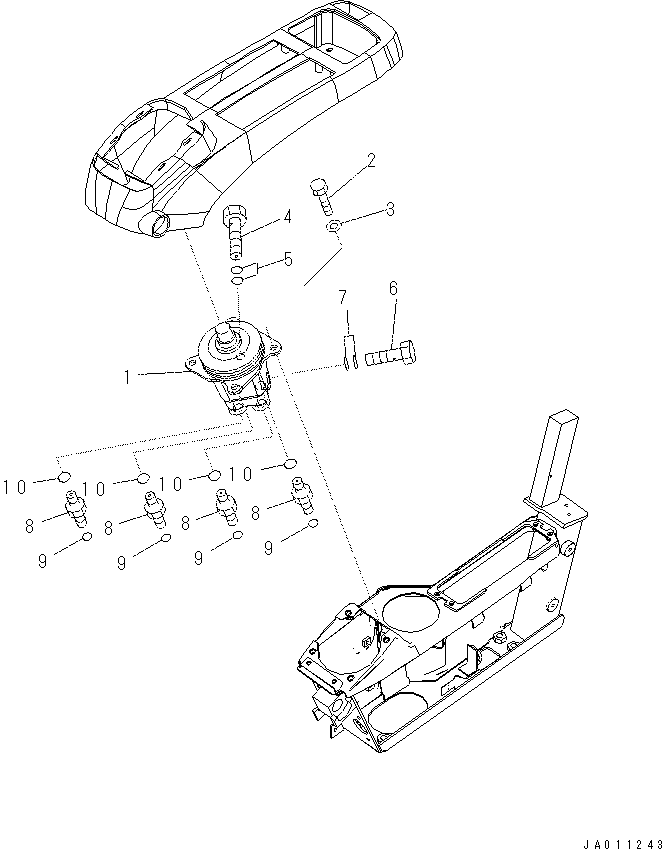 2
4
3
5
7
6
1
10
10
10
10
8
8
8
8
9
9
9
9
JA011243