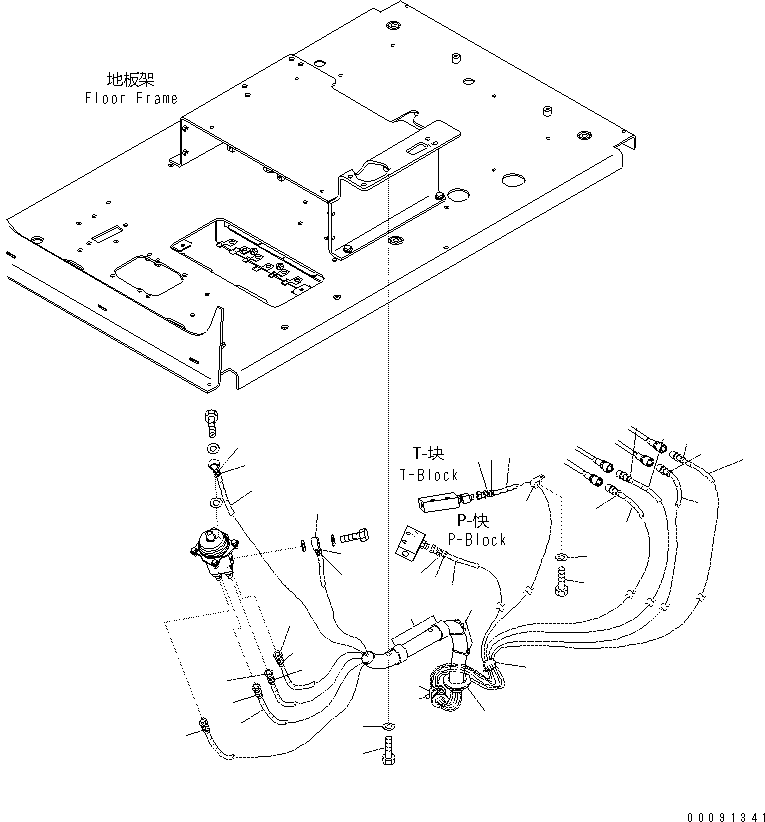 地板架
Floor Frame

T-块
T-Block

P-快
P-Block

00091341