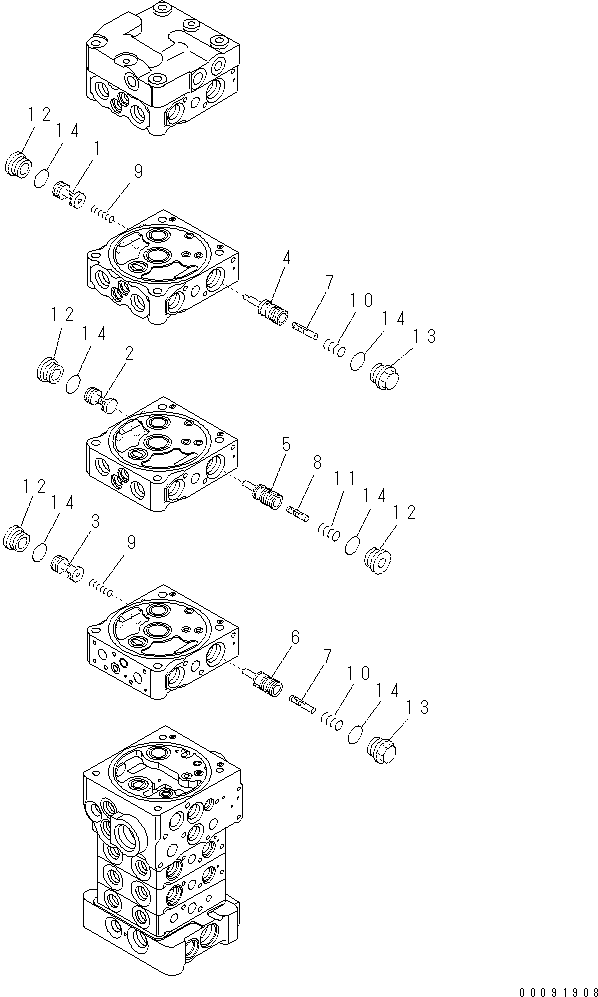 12
14
1
9
4
7
10
14
13
12
14
2
5
8
11
14
12
12
14
3
9
6
7
10
14
13
00091908