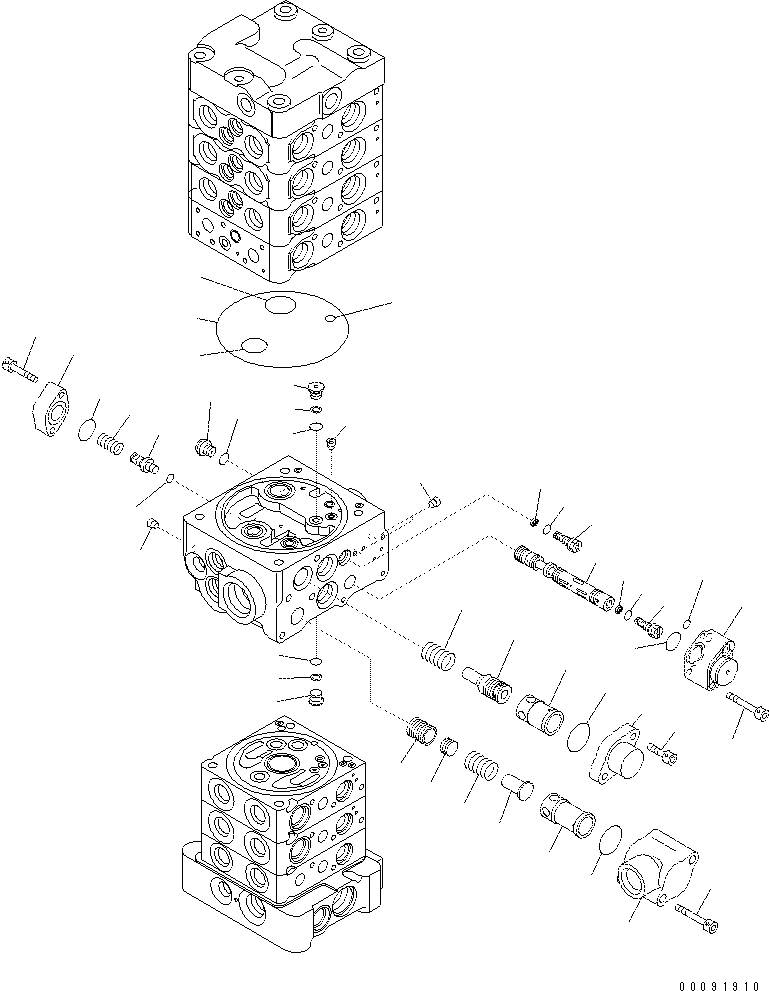 00091910