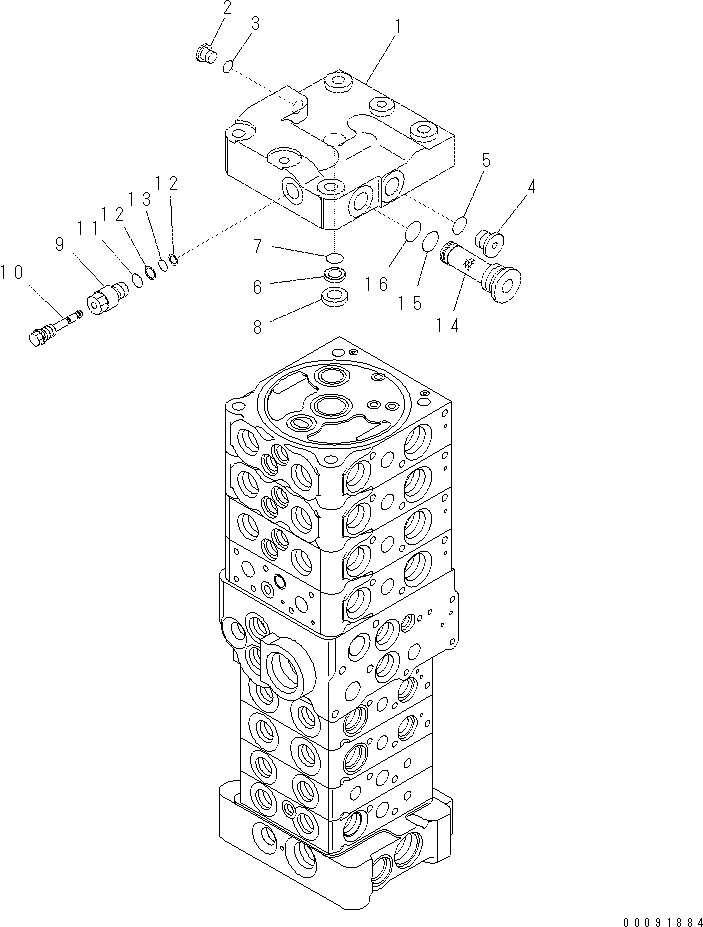 2
3
1
5
4
12
13
12
11
9
10
7
6
8
16
15
14
00091884