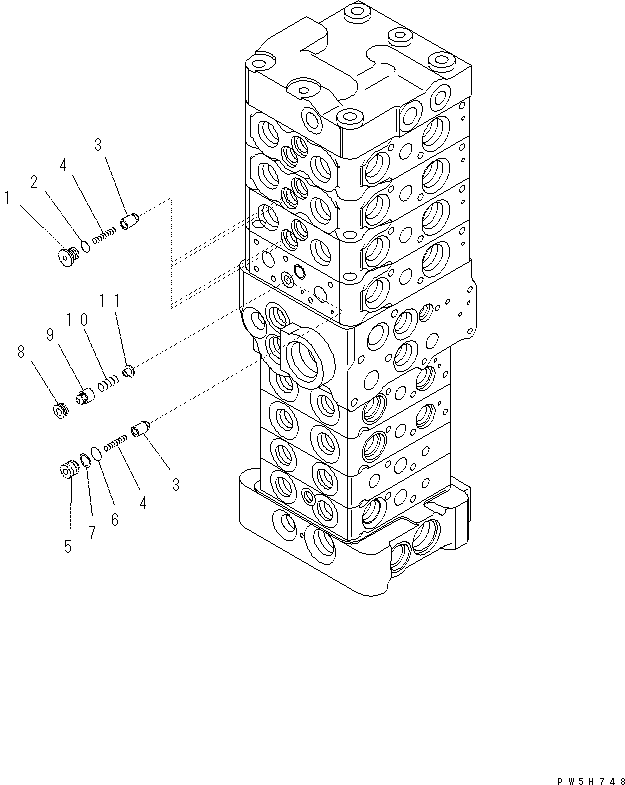 3
4
2
1
11
10
9
8
3
4
6
7
5
PW5H748