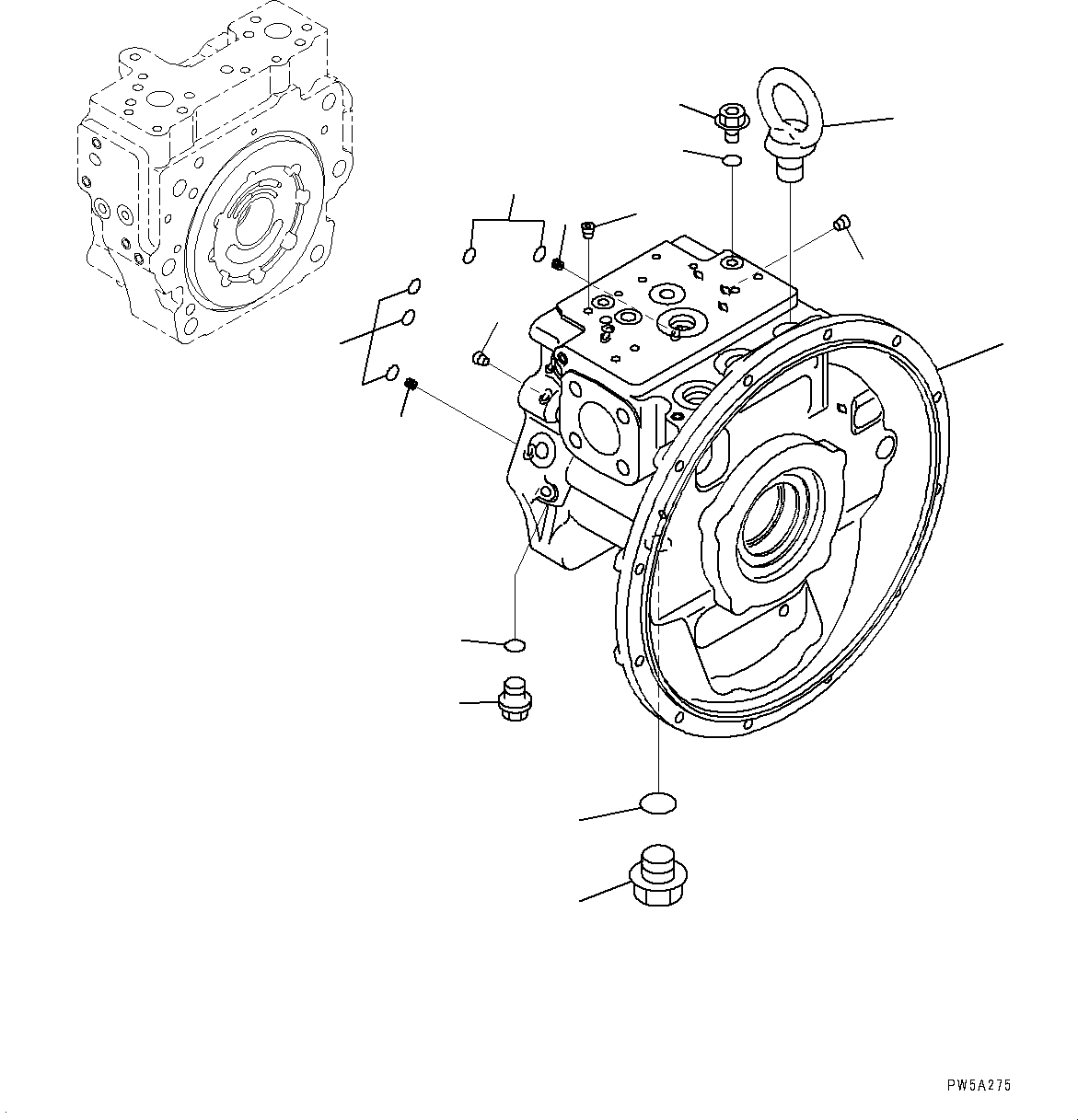 PW5A275