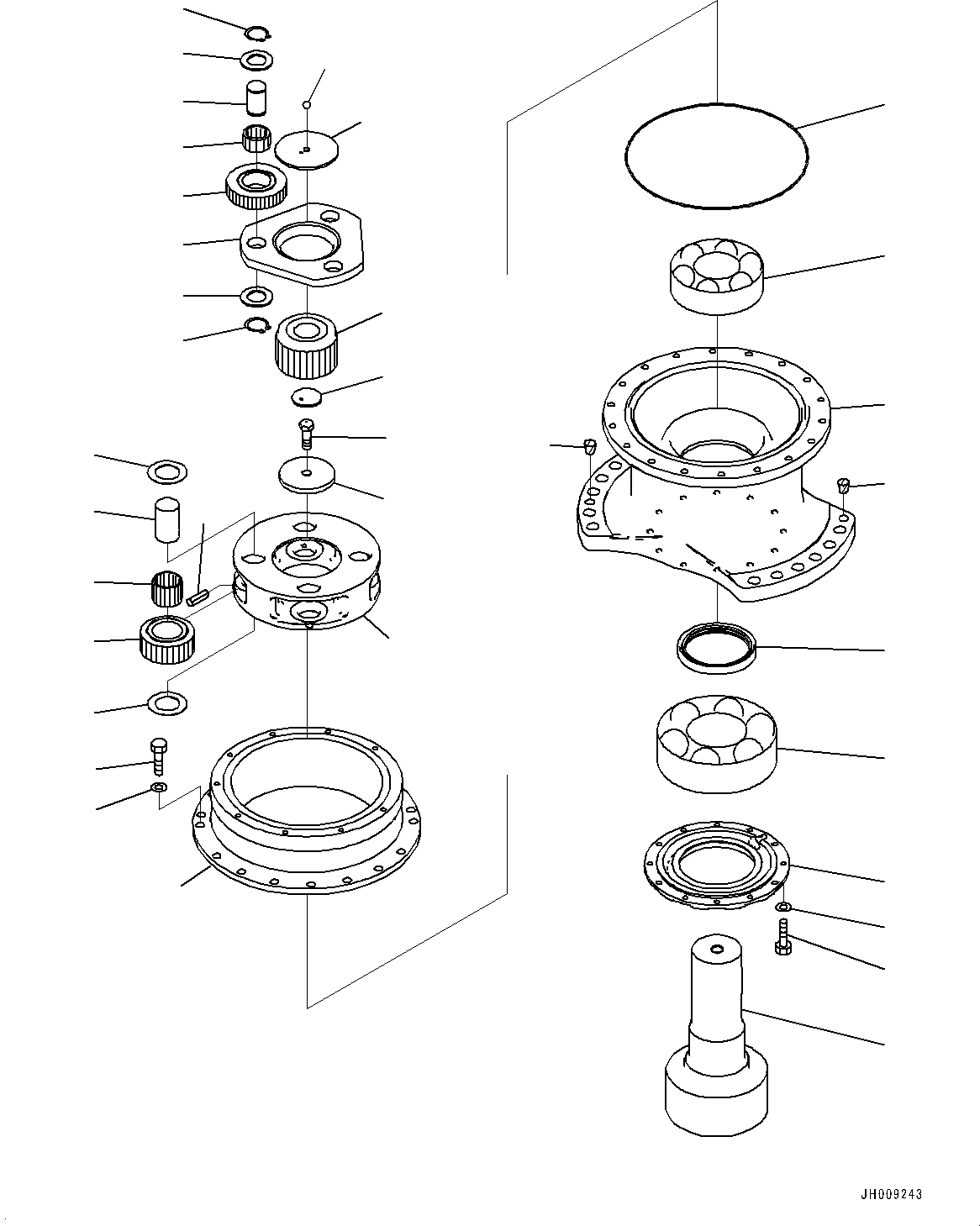 JH009243