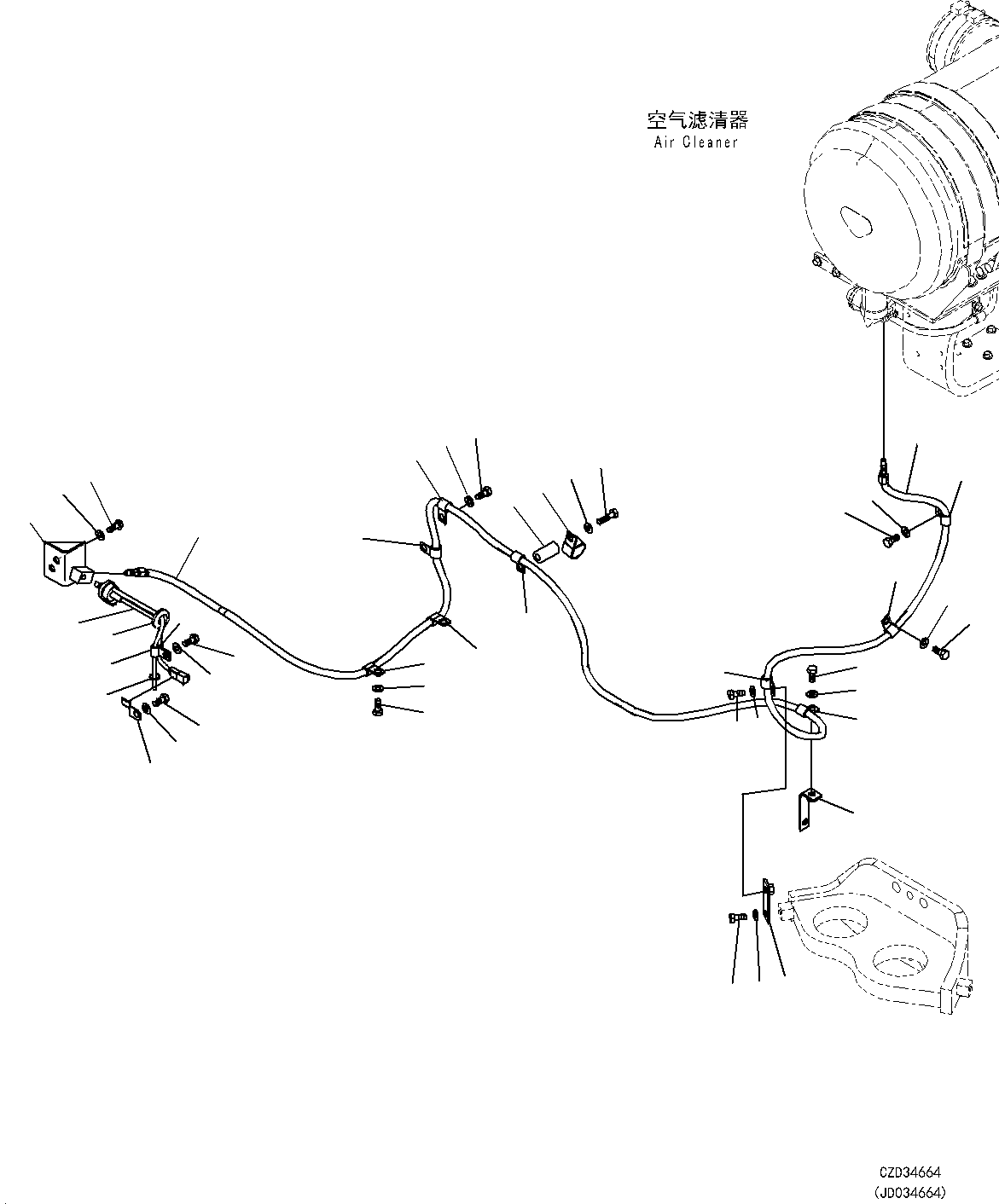 空气滤清器
Air Cleaner

CZD34664
(JD034664)