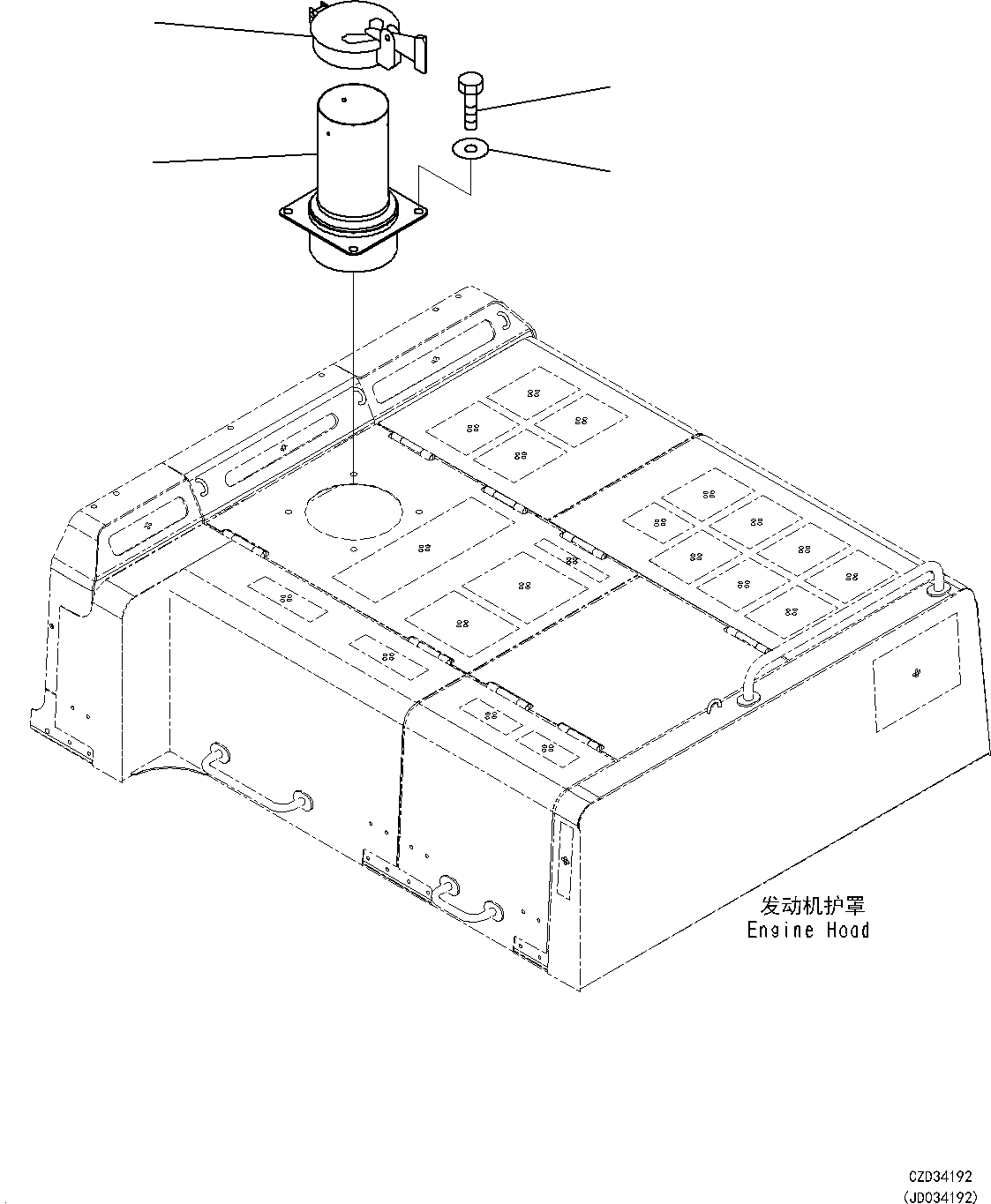 发动机护罩
Engine Hood

CZD34192
(JD034192)