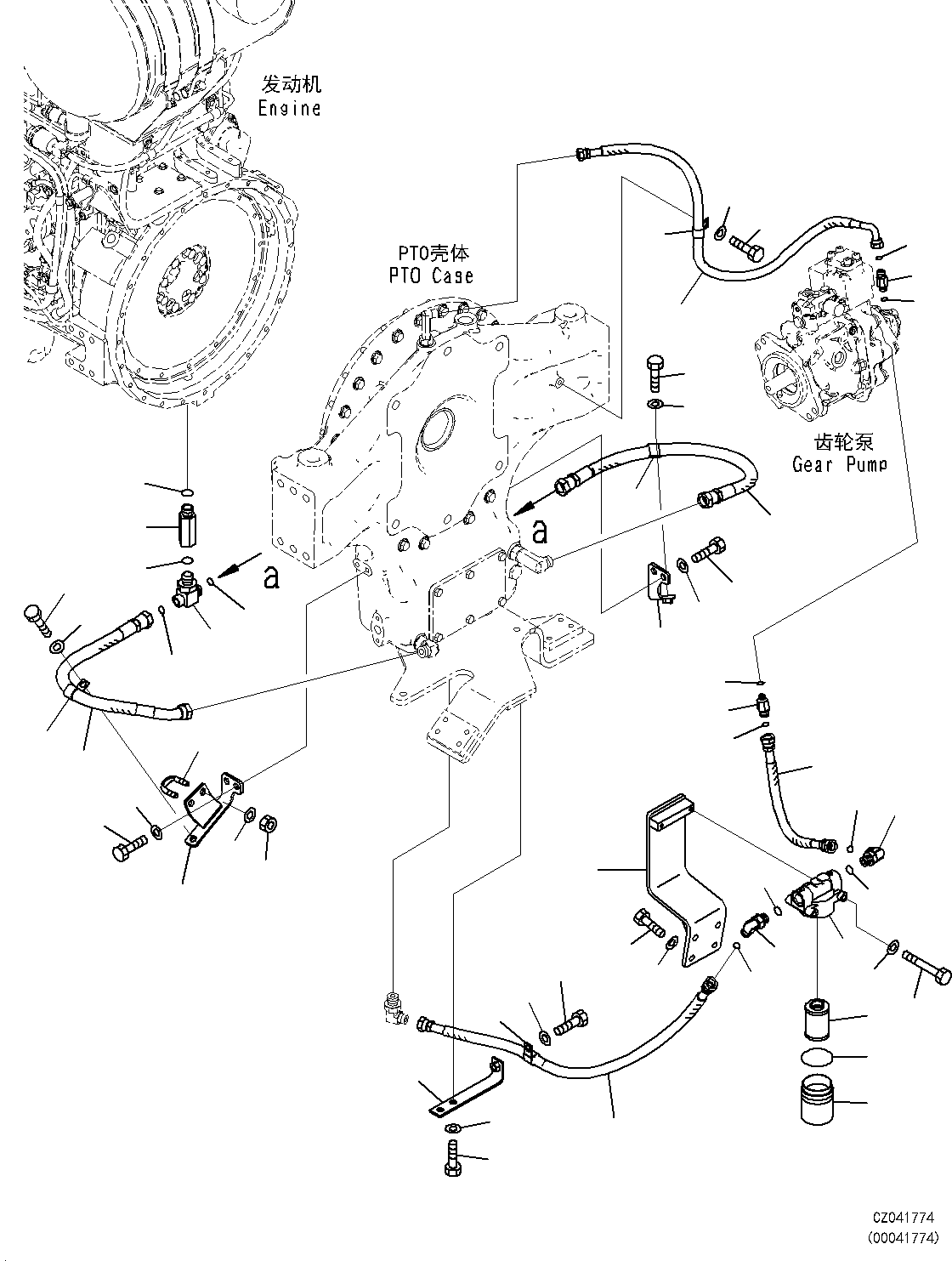 发动机
Engine

PTO壳体
PTO Case

齿轮泵
Gear Pump

a

a

CZ041774
(00041774)