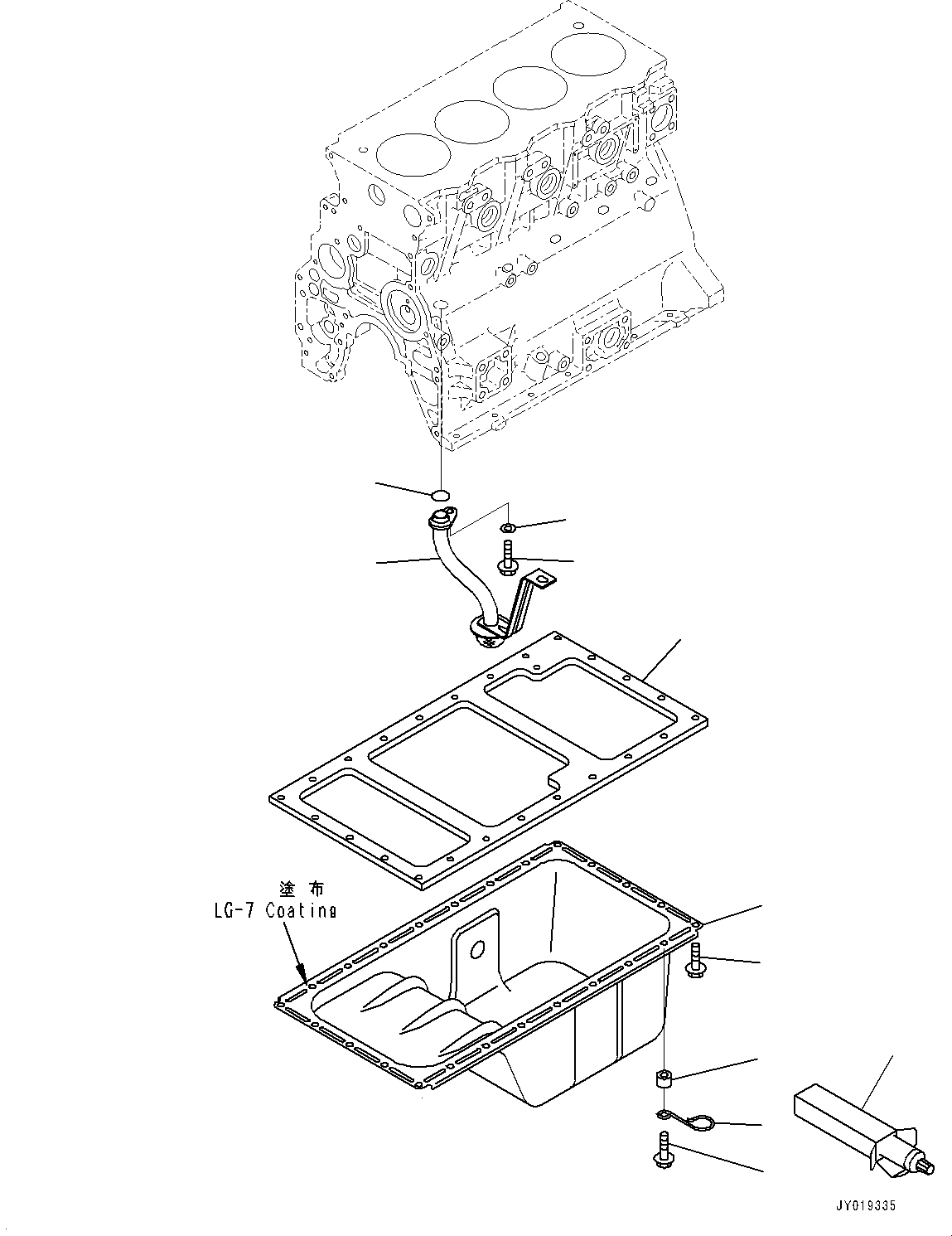 塗布
LG-7 Coating

JY019335