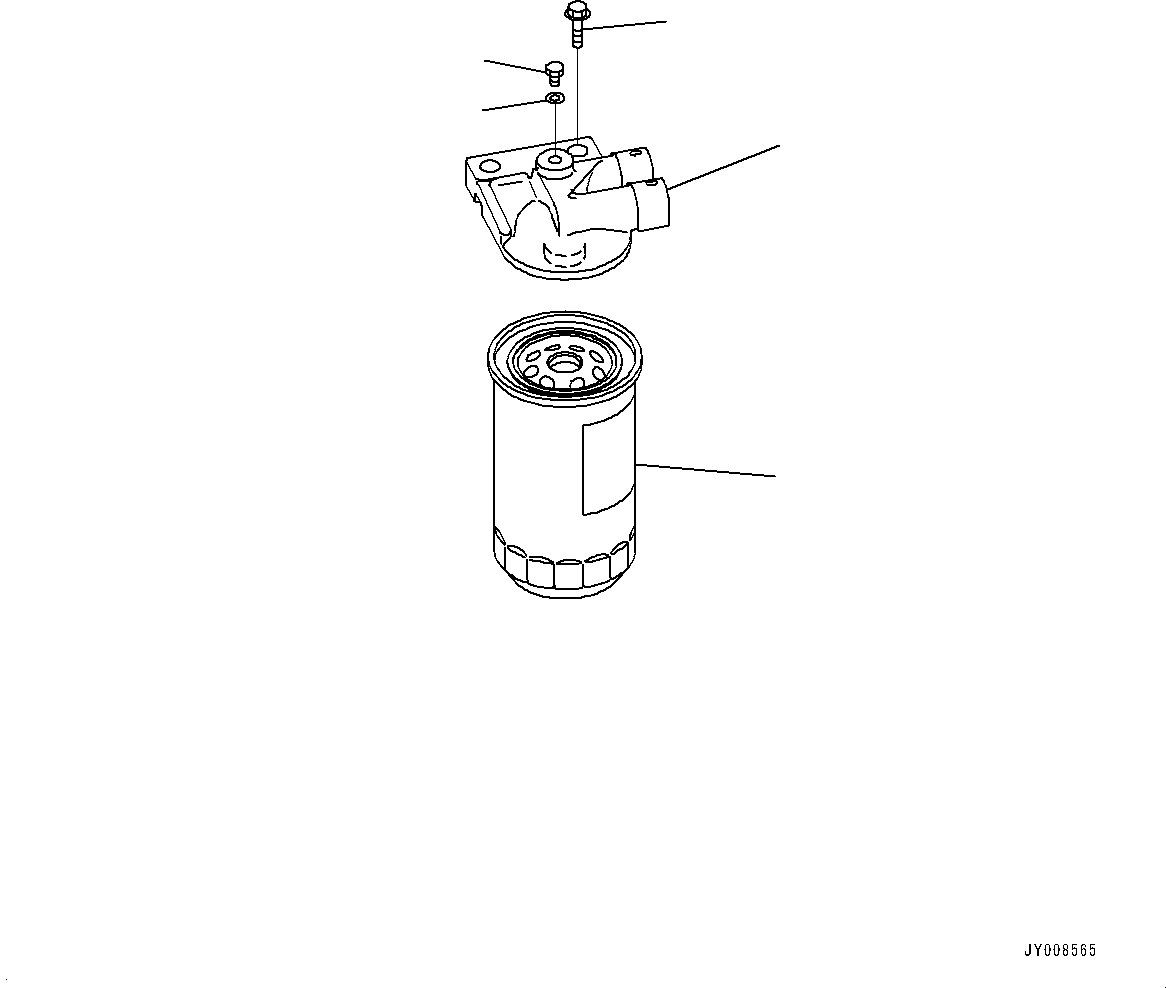 JY008565