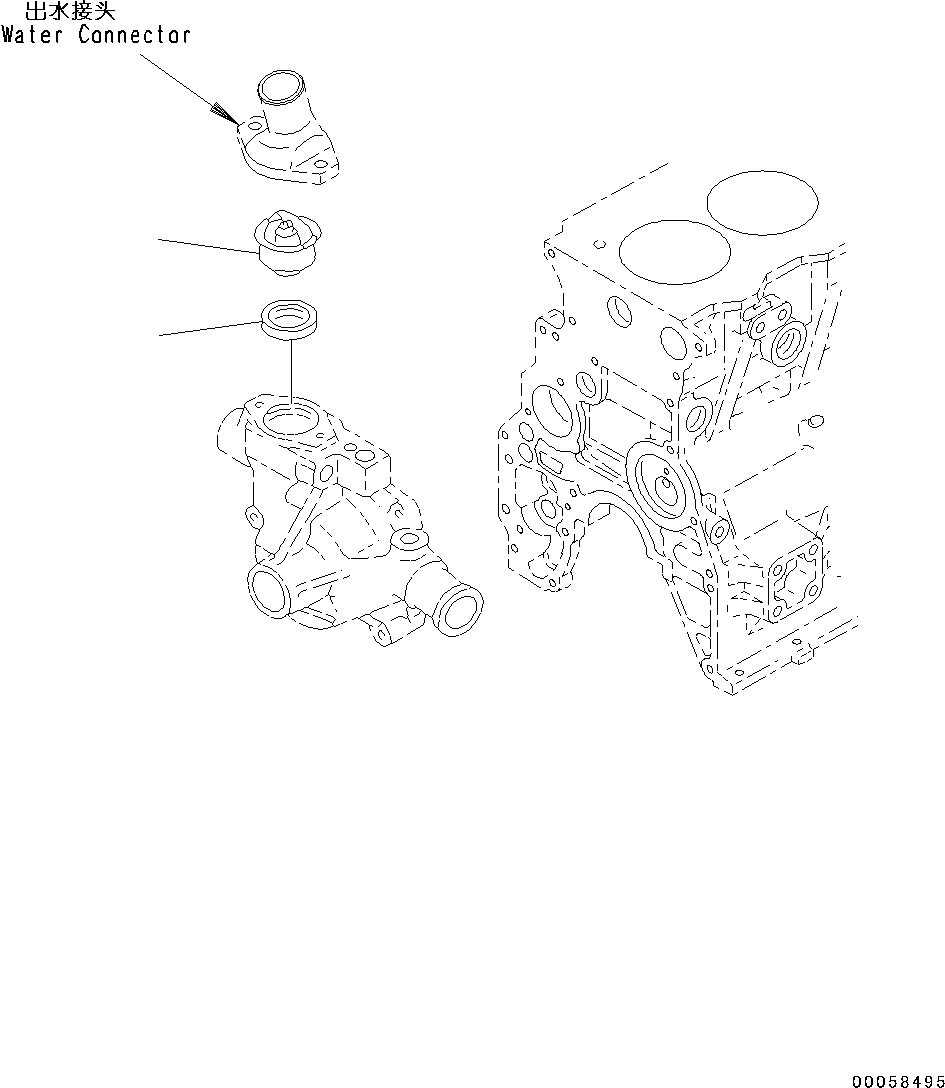 出水接头
Water Connector

00058495