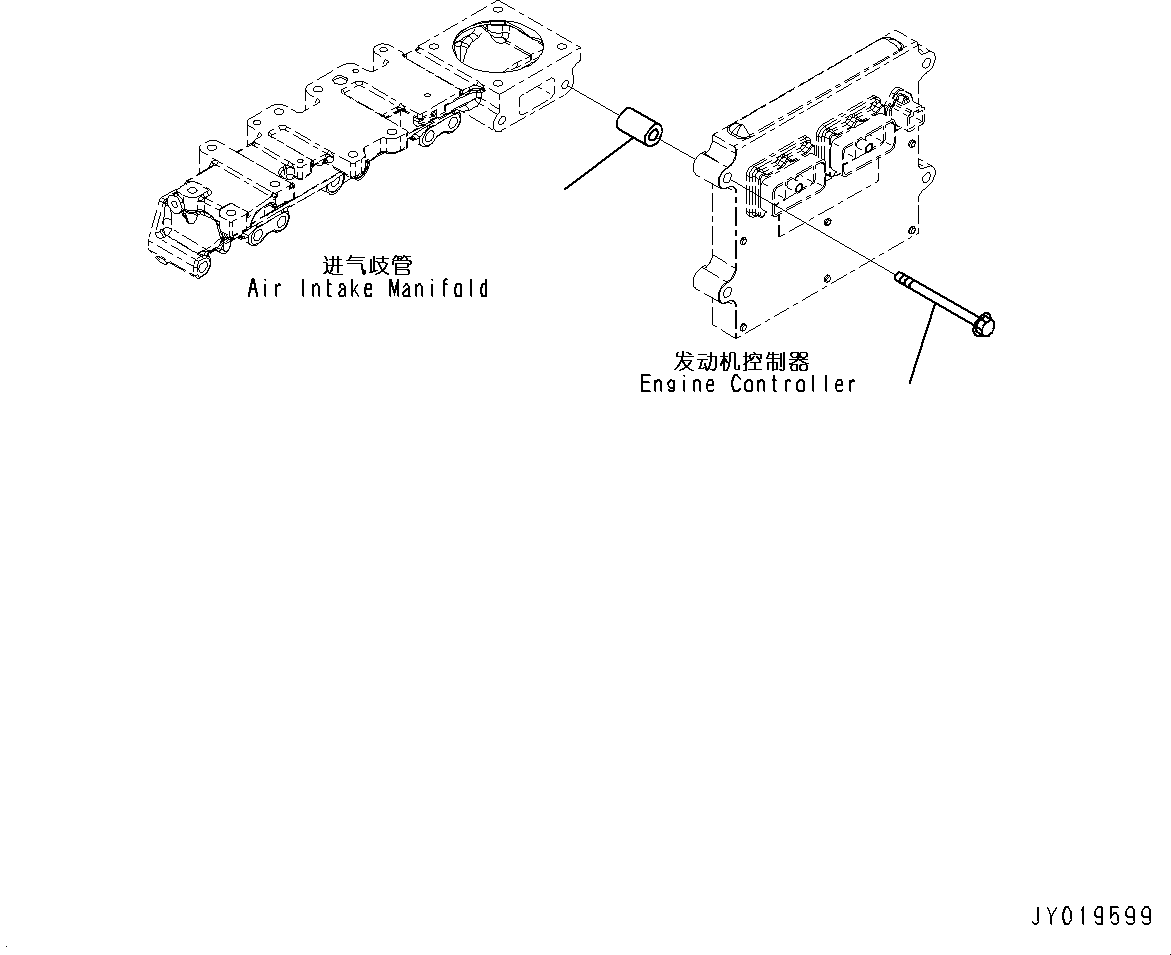 进气歧管
Air Intake Manifold

发动机控制器
Engine Controller

JY019599