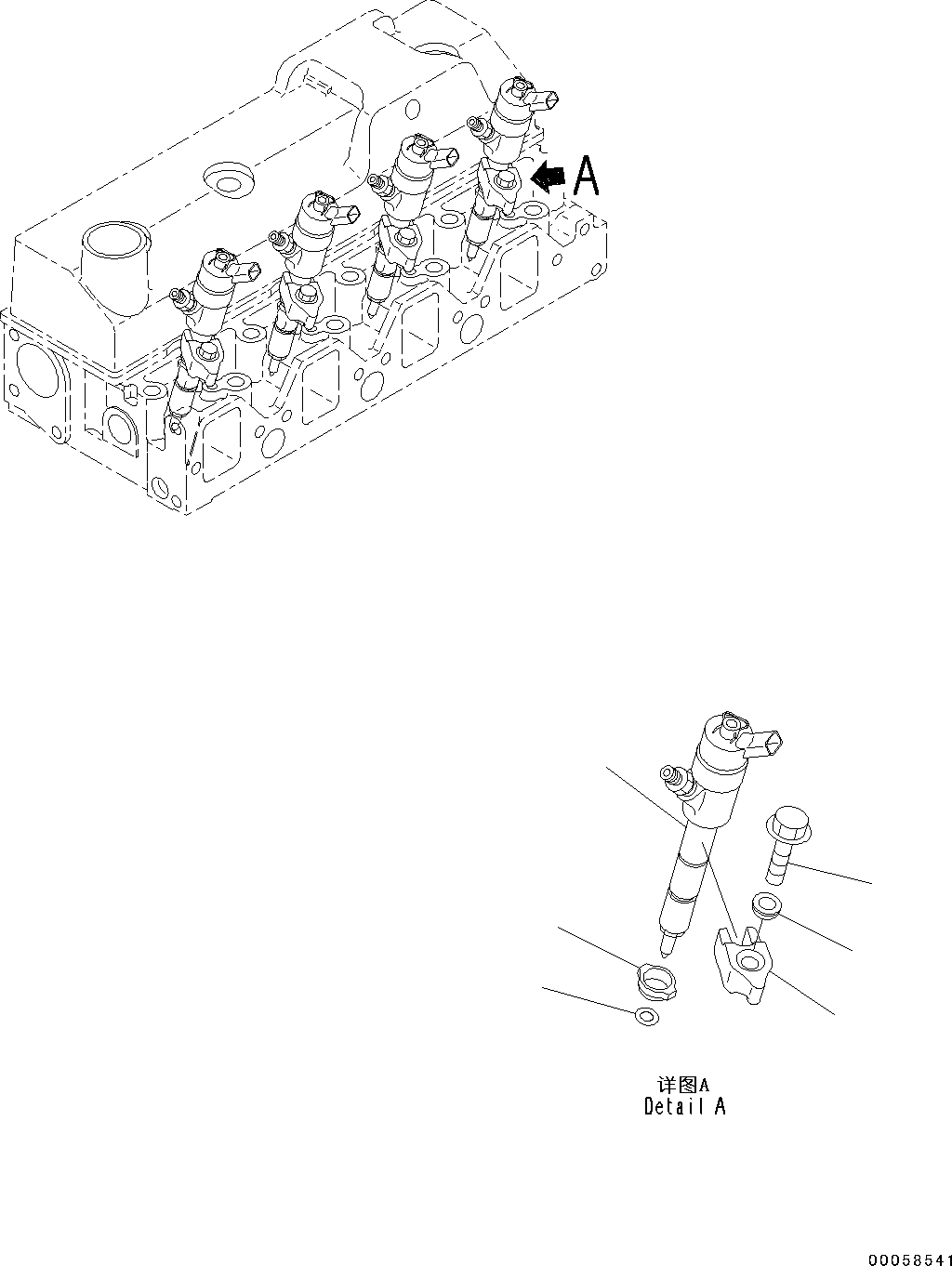 A

详图A
Detail A

00058541