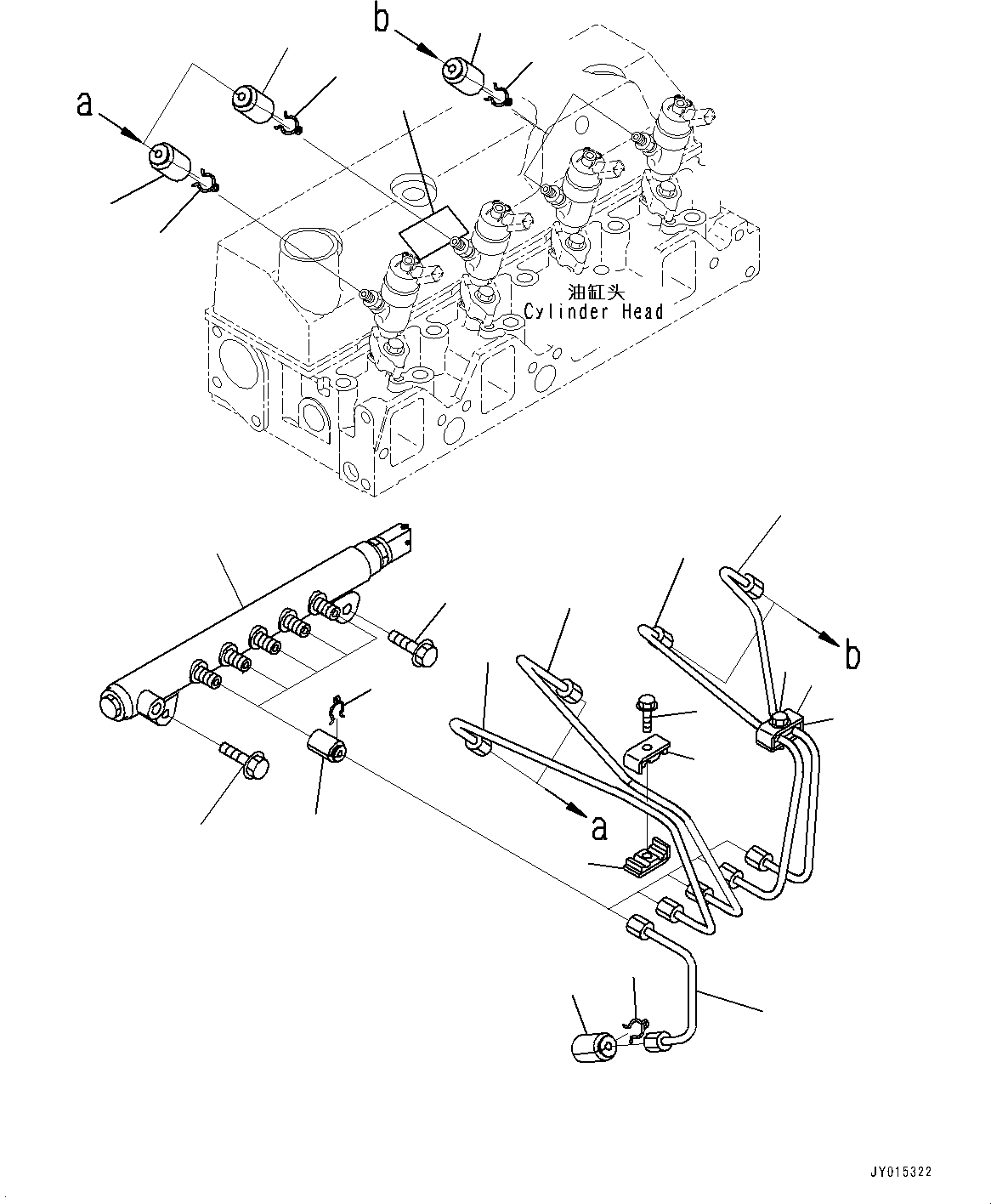 b

a

油缸头
Cylinder Head

b

a

JY015322