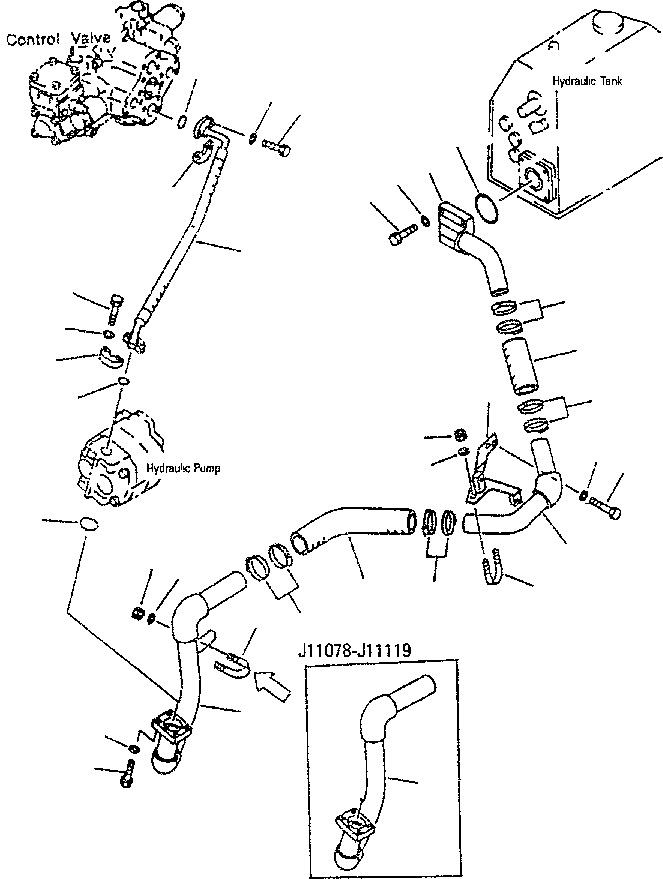 Control Valve

Hydraulic Tank

Hydraulic Pump

J11078-J11119