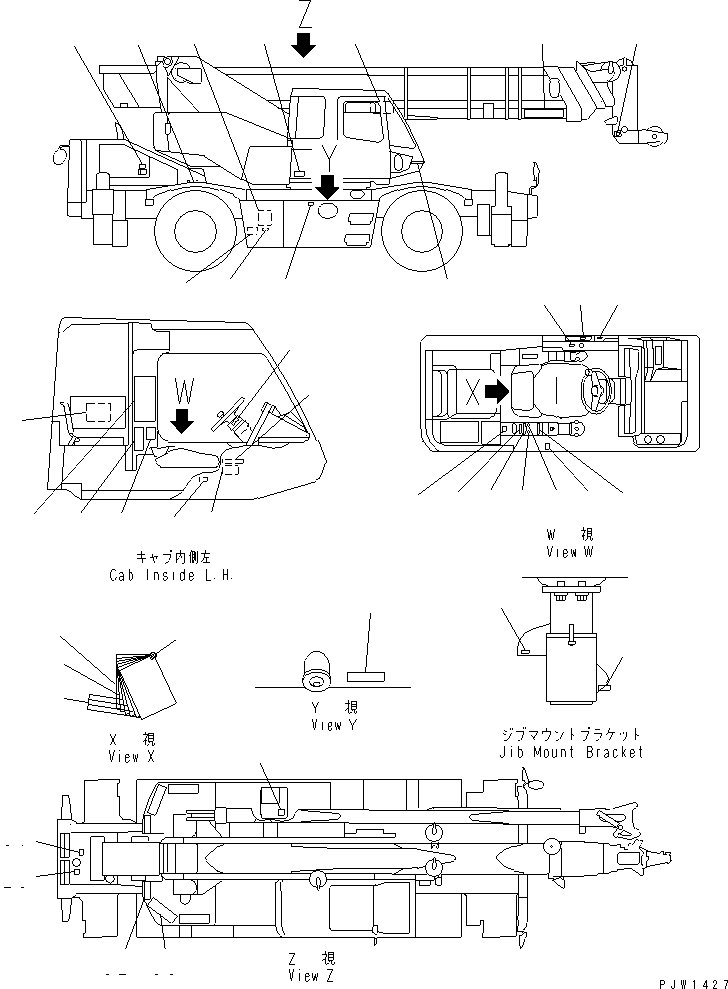 Z

Y

W

X

キャブ内側左
Cab Inside L.H.

W 視
View W

X 視
View X

Y 視
View Y

ジブマウントブラケット
Jib Mount Bracket

Z 視
View Z

PJW1427