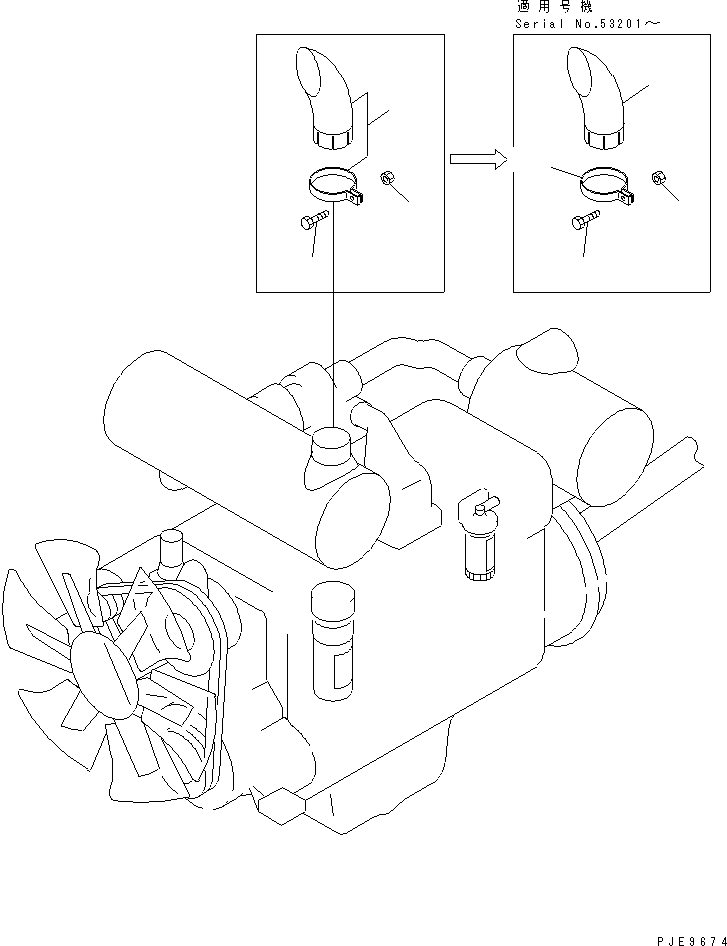 適用号機
Serial No.53201～

PJE9674