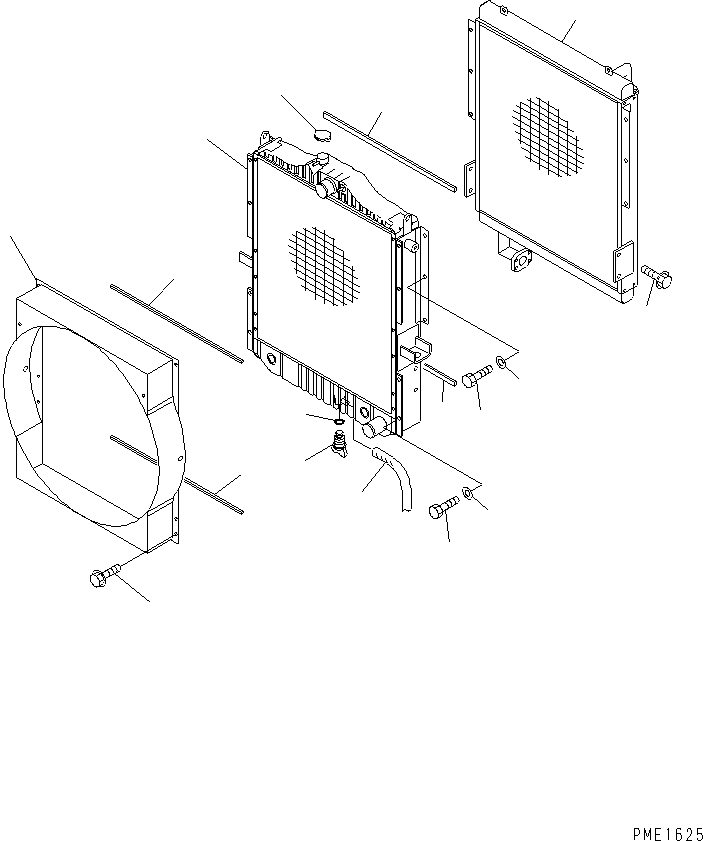 PME1625