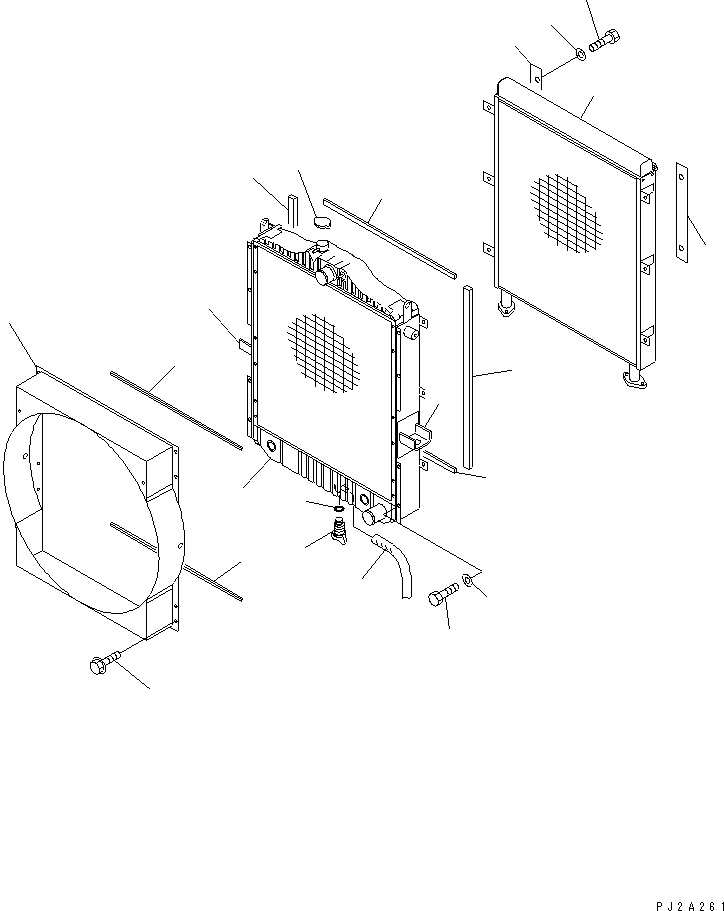 PJ2A261