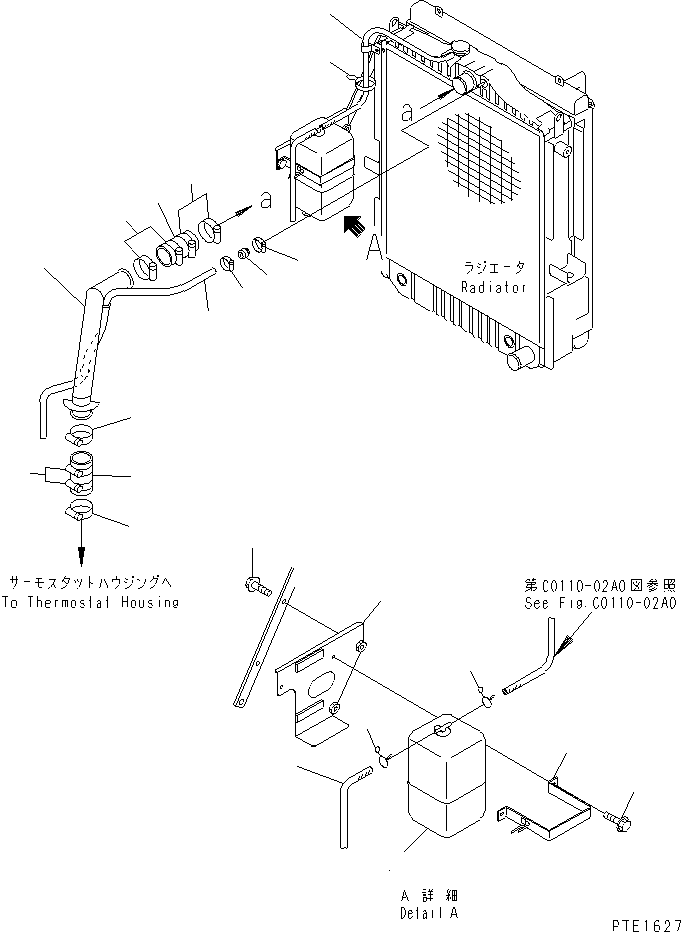 a

a

A

ラジエータ
Radiator

サーモスタットハウジングへ
To Thermostat Housing

第C0110-02A0図参照
See Fig.C0110-02A0

A 詳細
Detail A

PTE1627