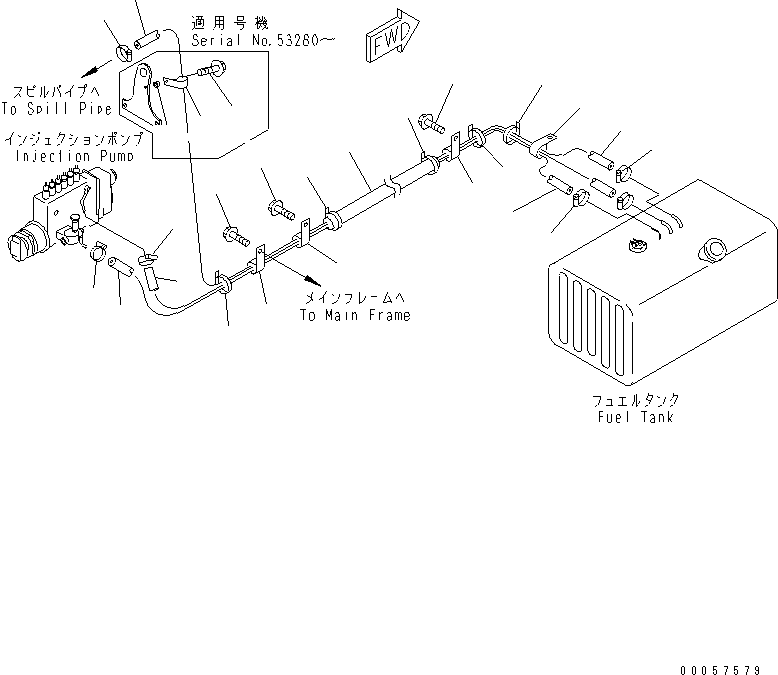 適用号機
Serial No.53280~

FWD

スピルパイプへ
To Spill Pipe

インジェクションポンプ
Injection Pump

メインフレームへ
To Main Frame

フュエルタンク
Fuel Tank

00057579