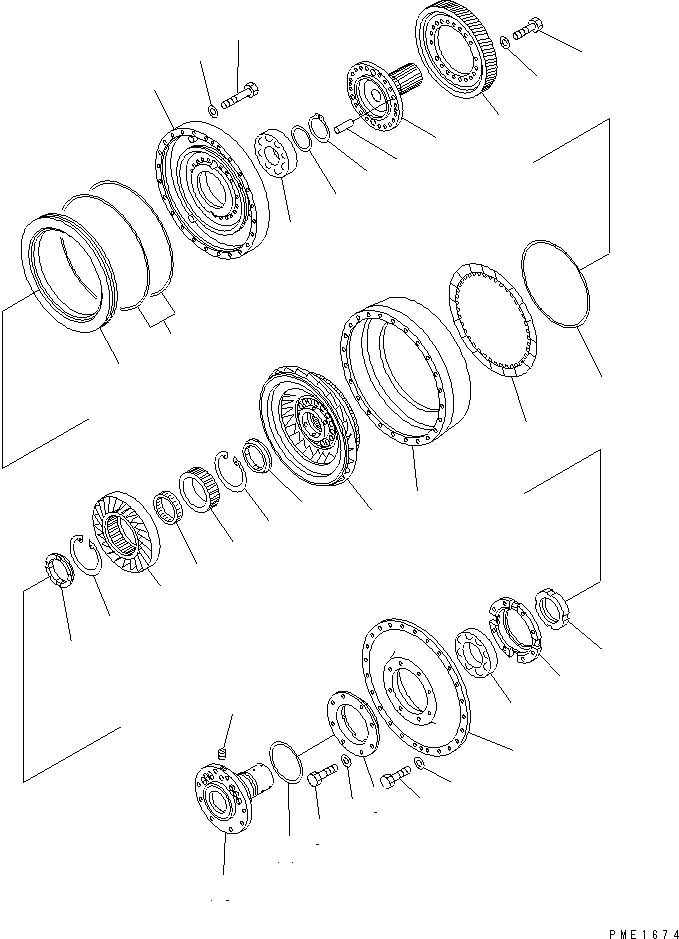 PME1674