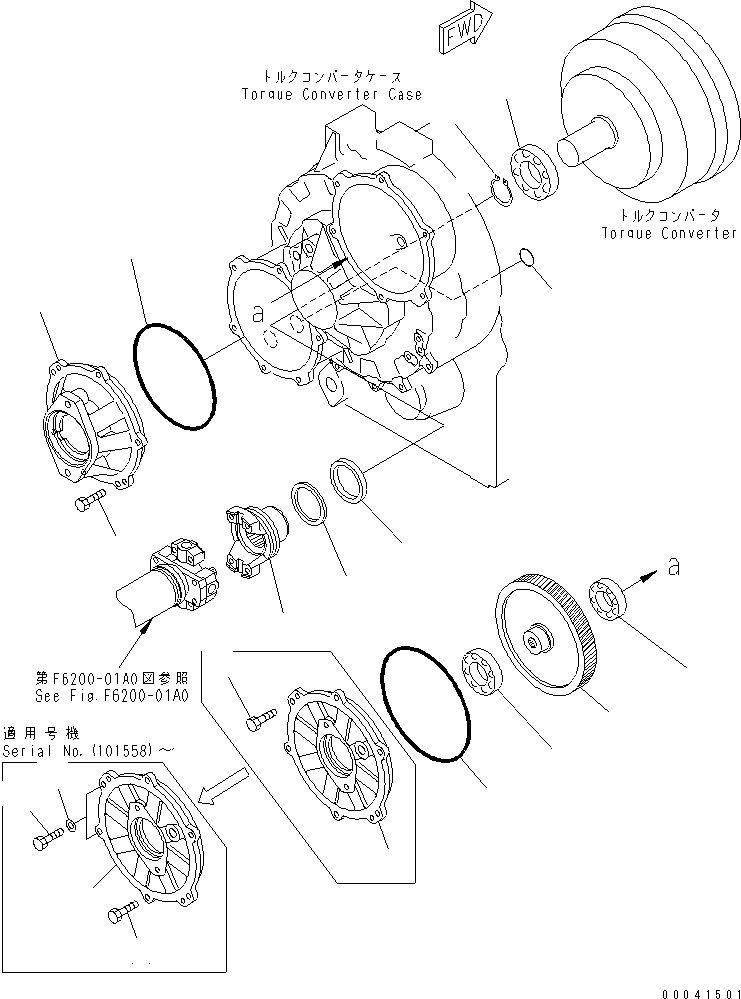 FWD

トルクコンバータケース
Torque Converter Case

トルクコンバータ
Torque Converter

a

a

第F6200-01A0図参照
See Fig.F6200-01A0

適用号機
Serial No.(101558)～

00041501