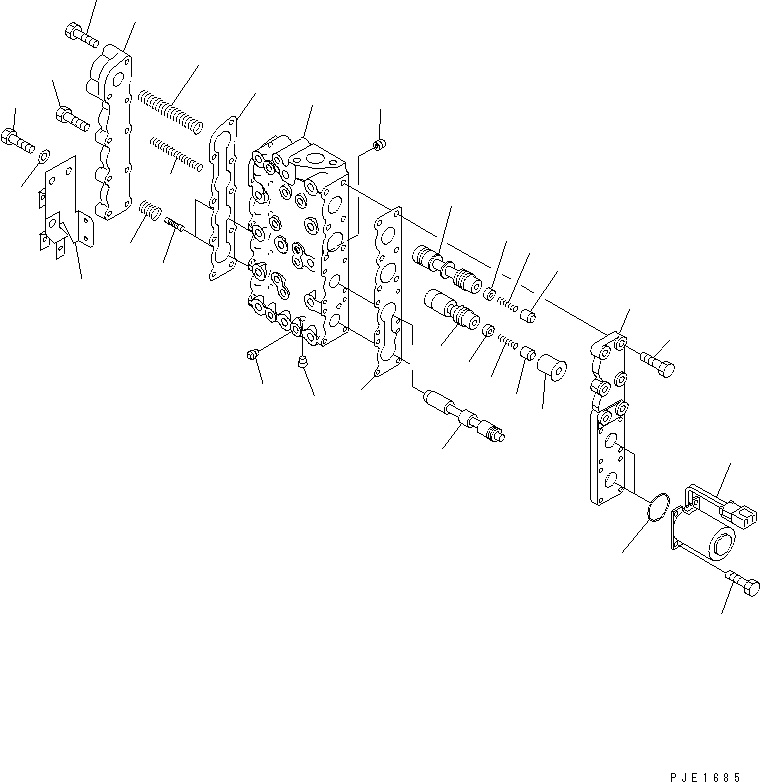 PJE1685