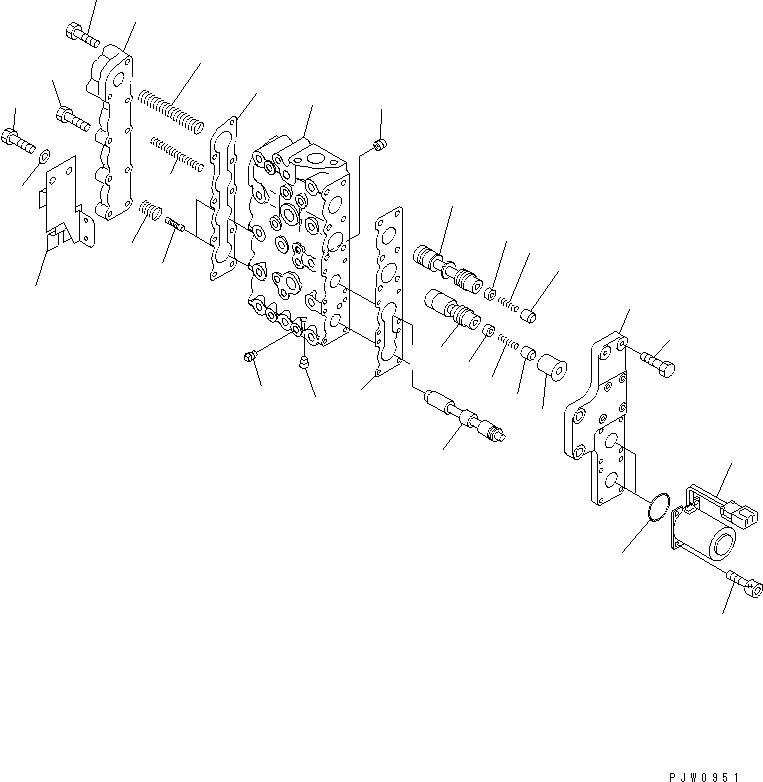 PJW0951