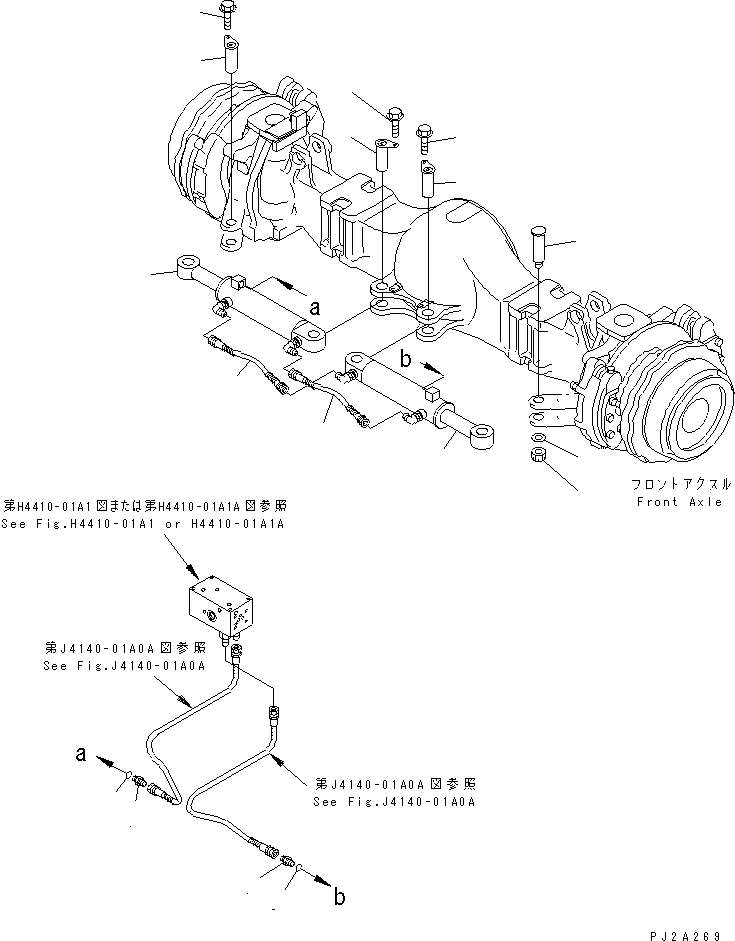 a

b

フロントアクスル
Front Axle

第H4410-01A1図または第H4410-01A1A図参照
See Fig.H4410-01A1 or H4410-01A1A

第J4140-01A0A図参照
See Fig.J4140-01A0A

a

第J4140-01A0A図参照
See Fig.J4140-01A0A

b

PJ2A269